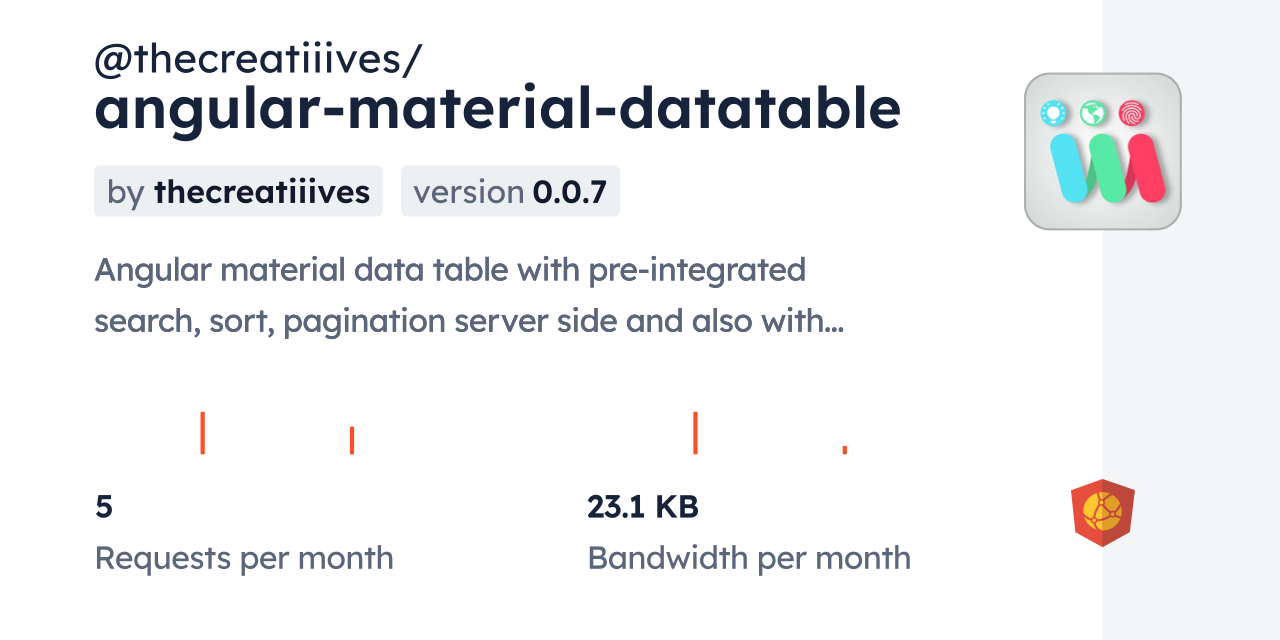 @thecreatiiives/
angular-material-datatable

by thecreatiiives version 0.0.7

Angular material data table with pre-integrated search, sort, pagination server side and also with...

5
Requests per month

23.1 KB
Bandwidth per month