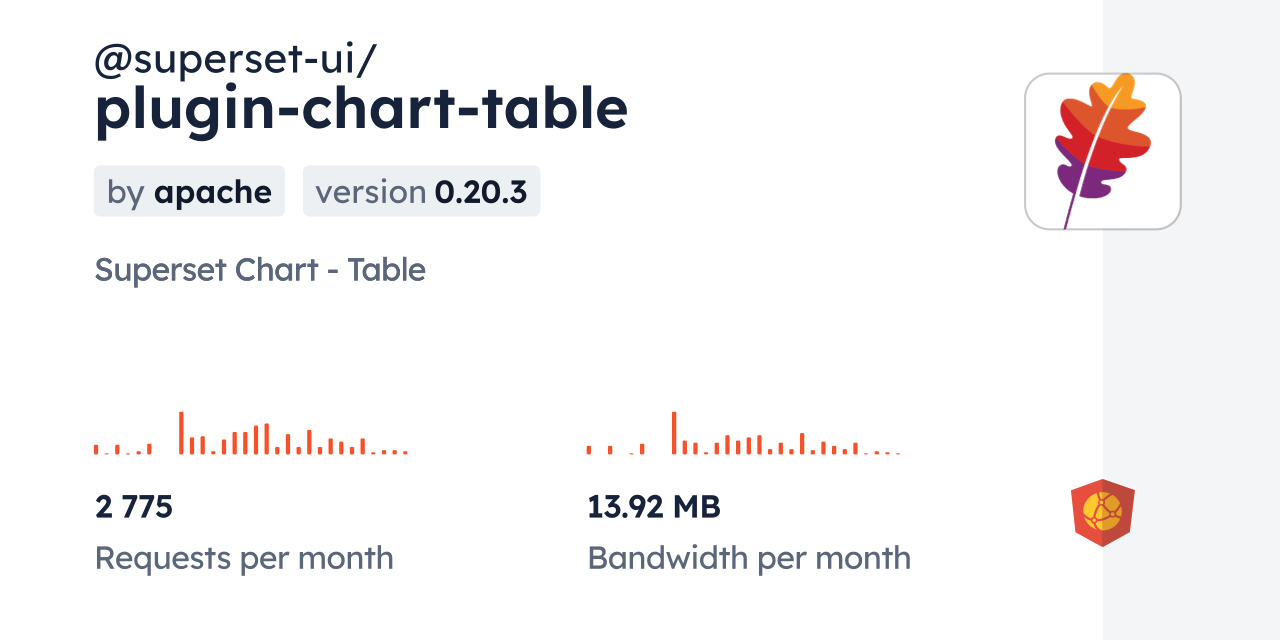 @superset-ui/
plugin-chart-table

by apache

version 0.20.3

Superset Chart - Table

2 775
Requests per month

13.92 MB
Bandwidth per month