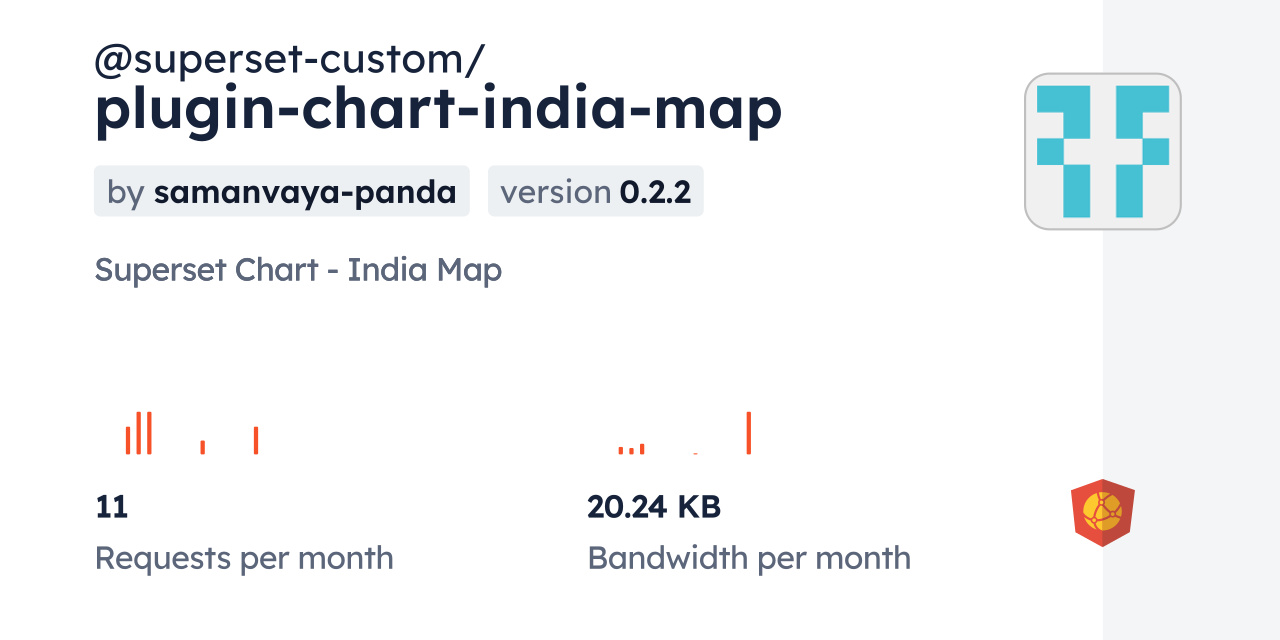 @superset-custom/
plugin-chart-india-map

by samanvaya-panda

version 0.2.2

Superset Chart - India Map

11
Requests per month

20.24 KB
Bandwidth per month