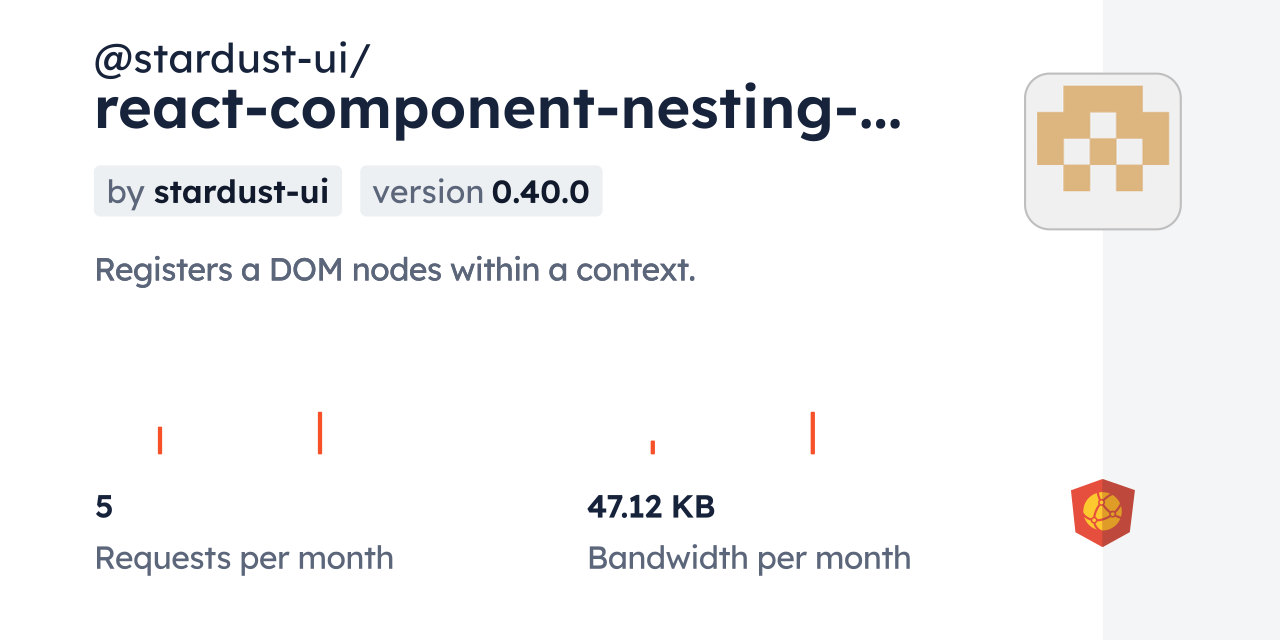 @stardust-ui/
react-component-nesting-...

by stardust-ui

version 0.40.0

Registers a DOM nodes within a context.

5
Requests per month

47.12 KB
Bandwidth per month