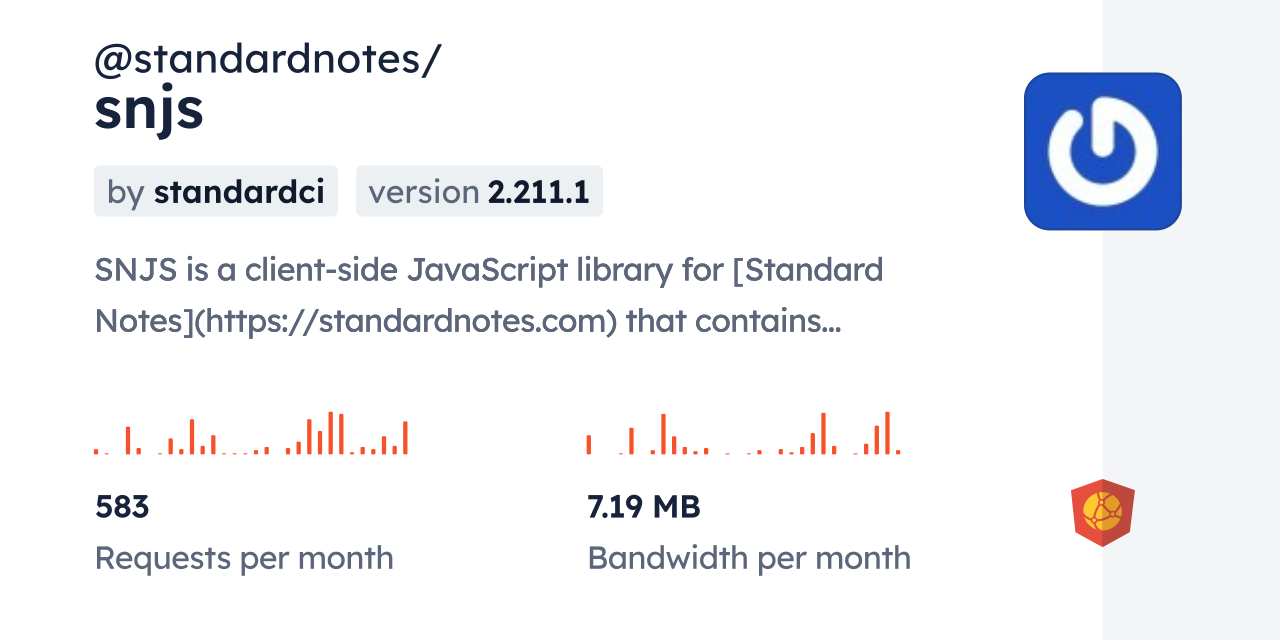 @standardnotes/
snjs

by standardci

version 2.211.1

SNJS is a client-side JavaScript library for [Standard Notes](https://standardnotes.com) that contains...

583
Requests per month

7.19 MB
Bandwidth per month