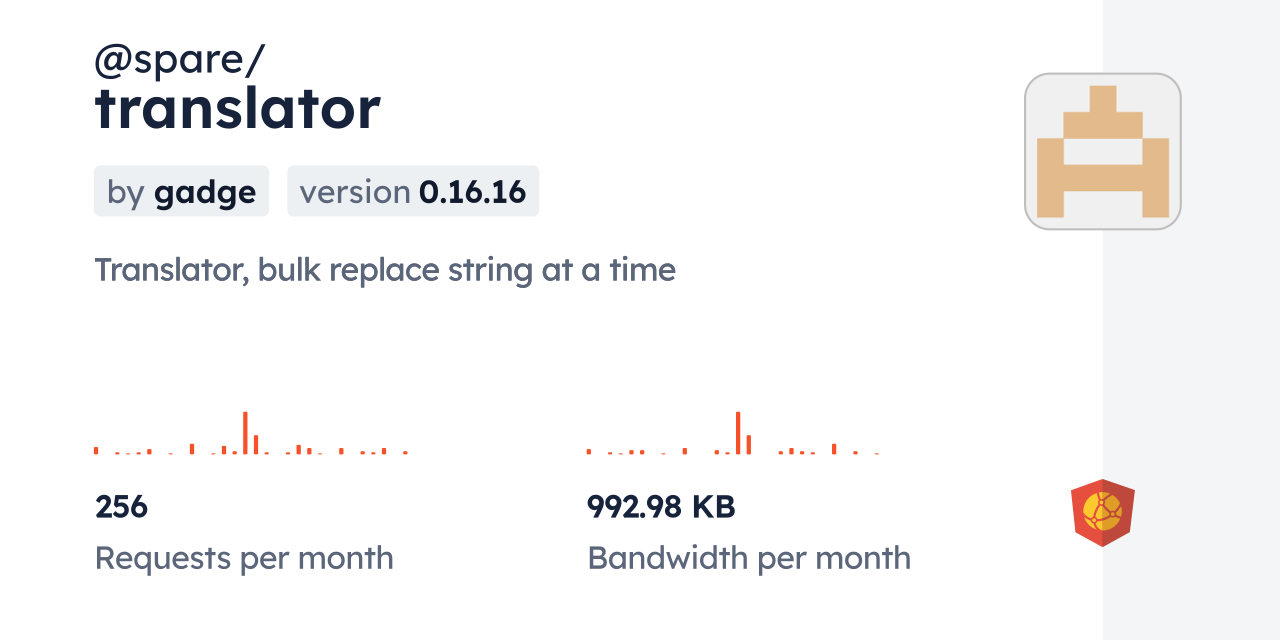 @spare/
translator

by gadge

version 0.16.16

Translator, bulk replace string at a time

256
Requests per month

992.98 KB
Bandwidth per month