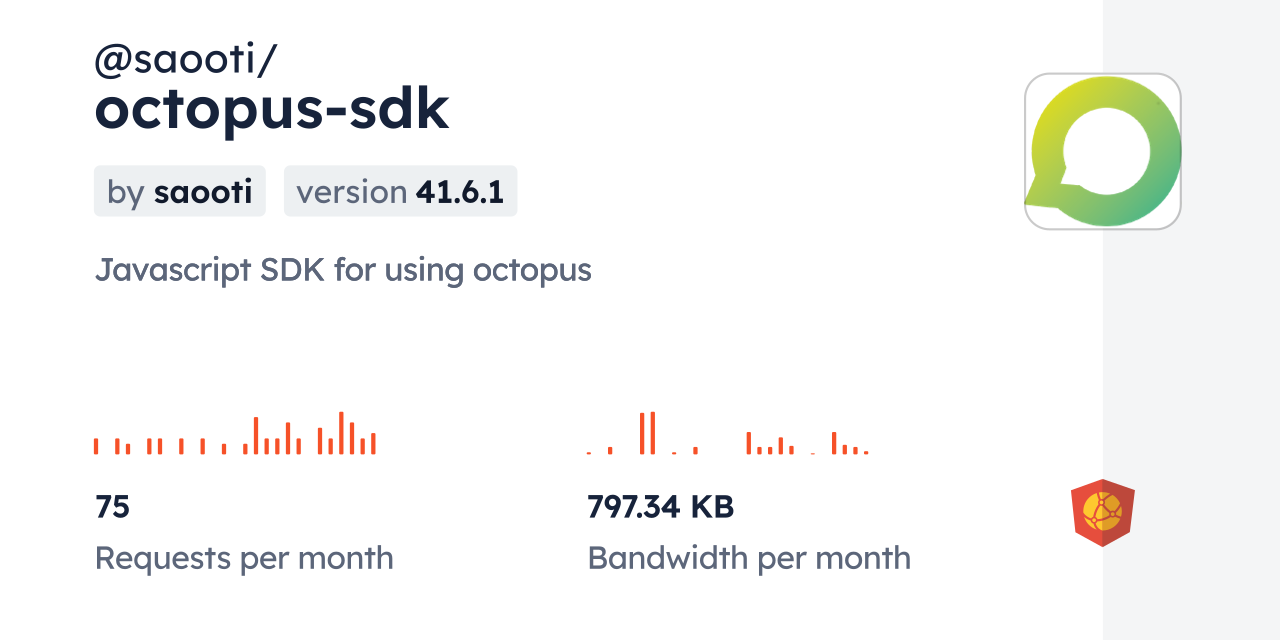 @saooti/
octopus-sdk

by saooti

version 41.6.1

Javascript SDK for using octopus

75
Requests per month

797.34 KB
Bandwidth per month