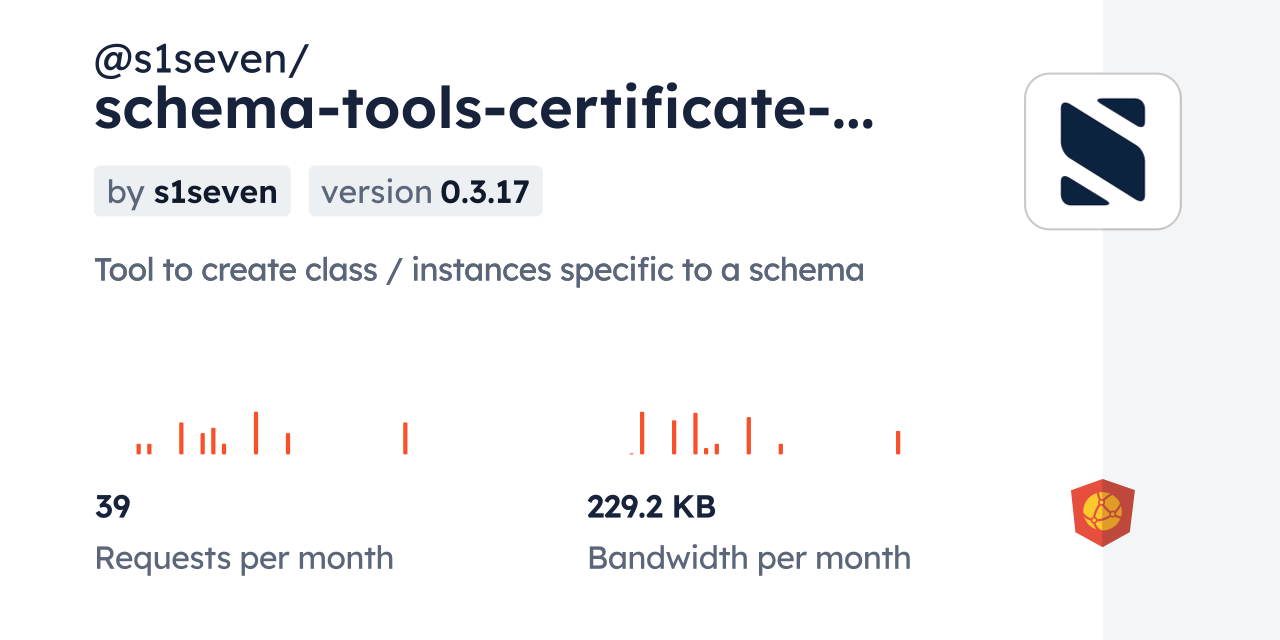 @s1seven/
schema-tools-certificate-...

by s1seven

version 0.3.17

Tool to create class / instances specific to a schema

39
Requests per month

229.2 KB
Bandwidth per month