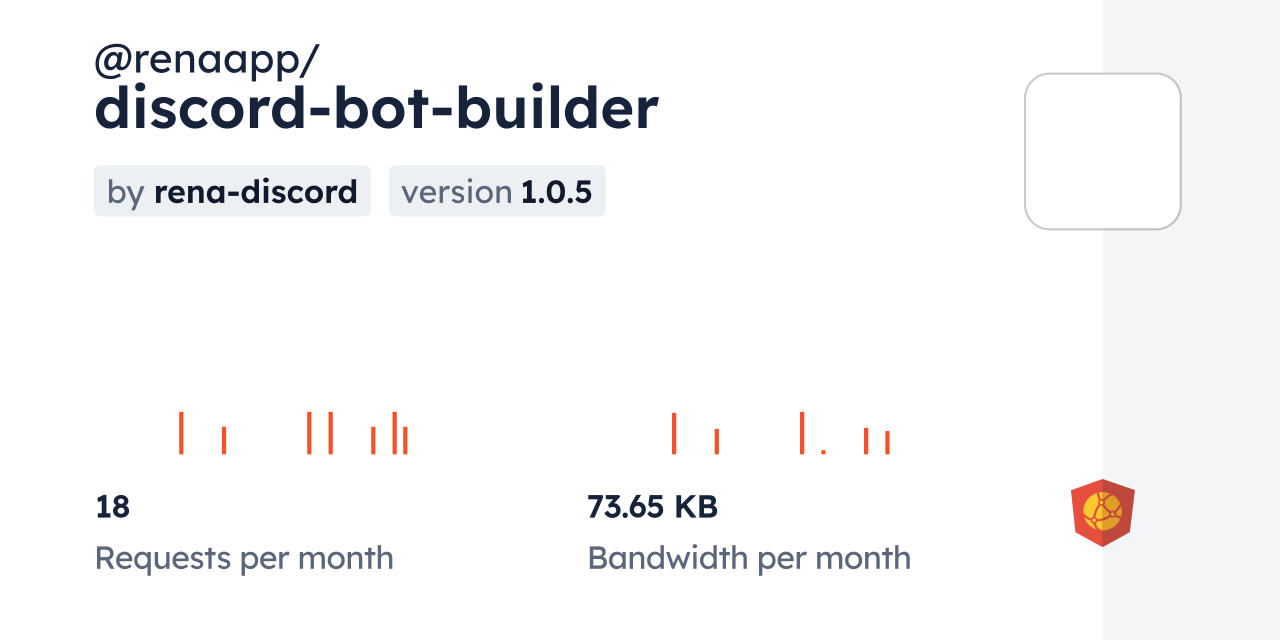 @renaapp/
discord-bot-builder

by rena-discord

version 1.0.5

18

Requests per month

73.65 KB

Bandwidth per month