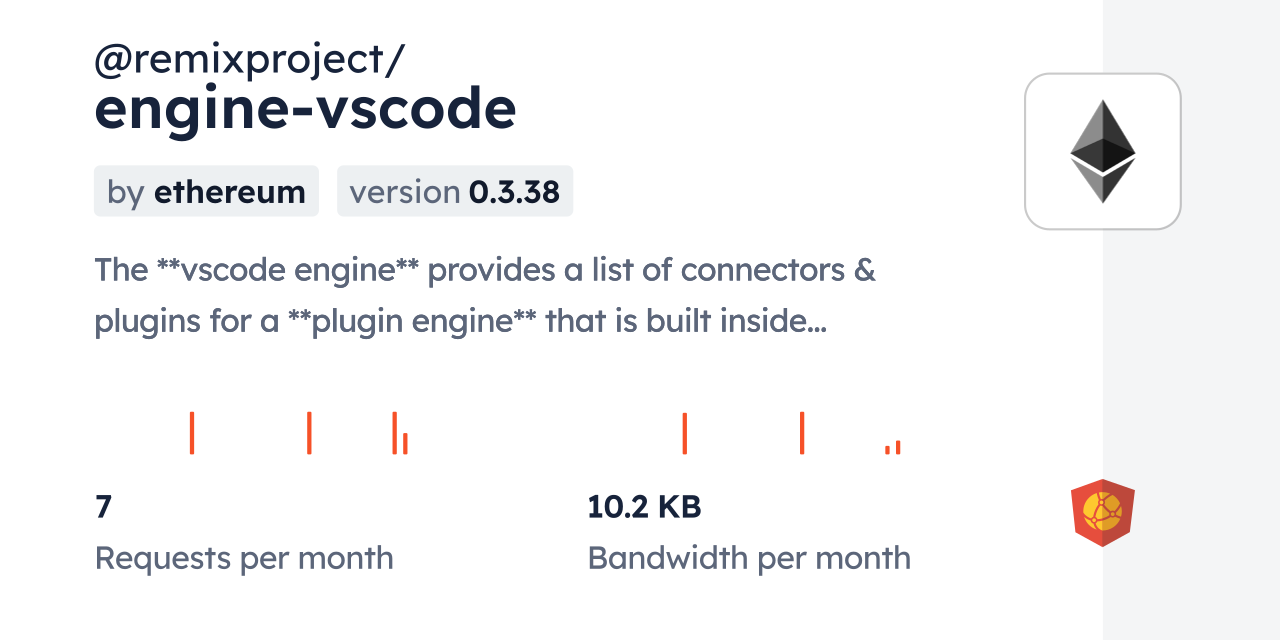 @remixproject/
engine-vscode

by ethereum

version 0.3.38

The **vscode engine** provides a list of connectors & plugins for a **plugin engine** that is built inside...

7
Requests per month

10.2 KB
Bandwidth per month