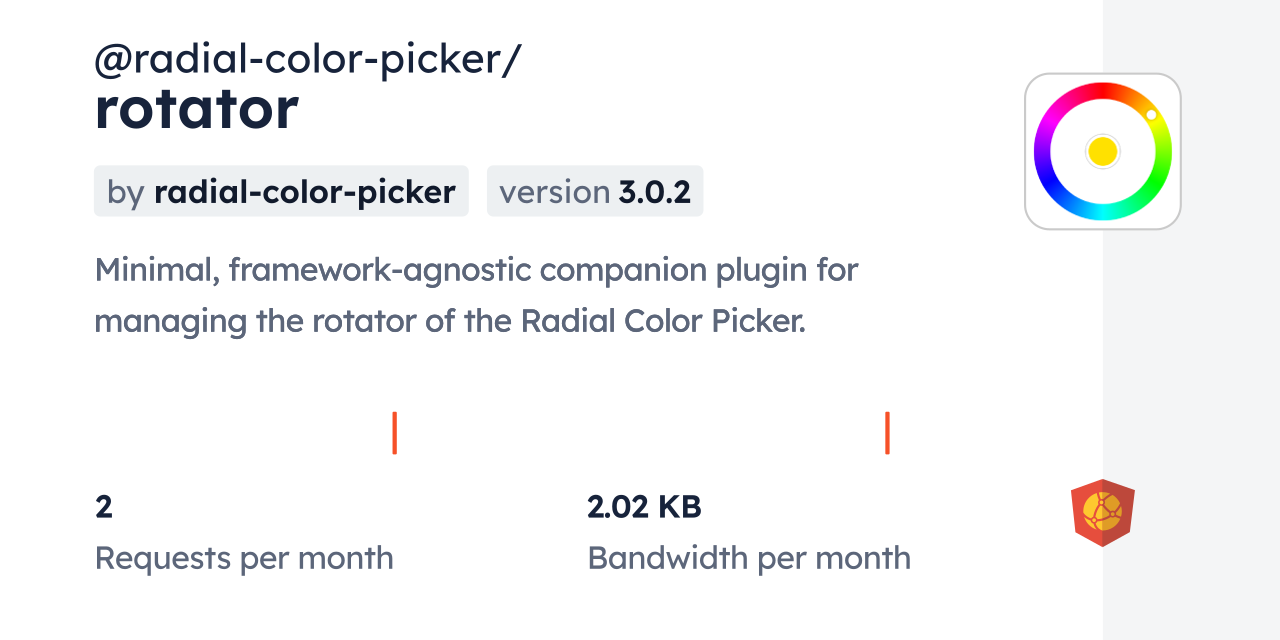 @radial-color-picker/
rotator

by radial-color-picker

version 3.0.2

Minimal, framework-agnostic companion plugin for managing the rotator of the Radial Color Picker.

2
Requests per month

2.02 KB
Bandwidth per month