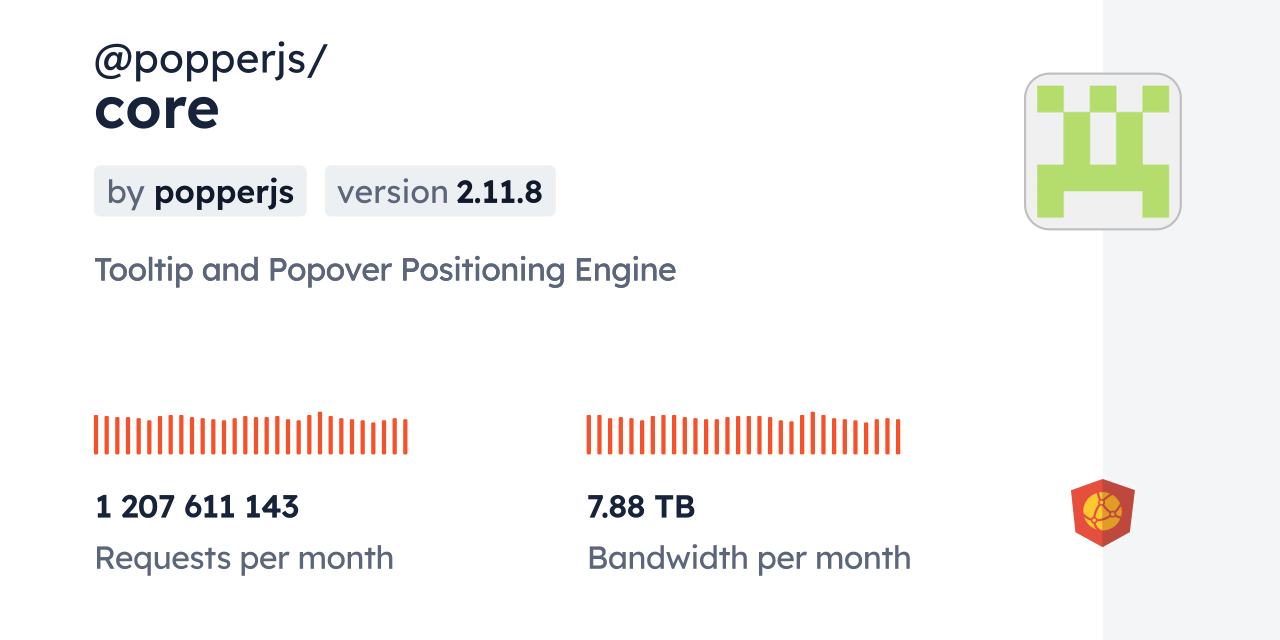 @popperjs/
core

by popperjs

version 2.11.8

Tooltip and Popover Positioning Engine

1 207 611 143
Requests per month

7.88 TB
Bandwidth per month