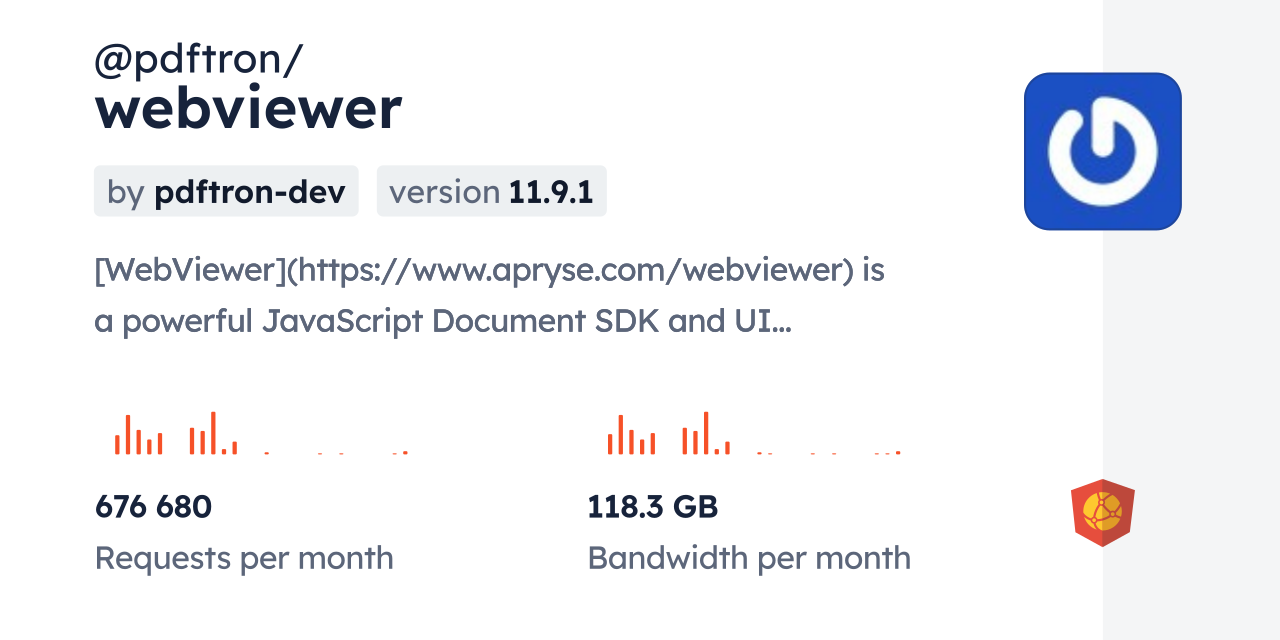 @pdftron/
webviewer

by pdftron-dev version 11.9.1

[WebViewer](https://www.apryse.com/webviewer) is a powerful JavaScript Document SDK and UI...

676 680
Requests per month

118.3 GB
Bandwidth per month