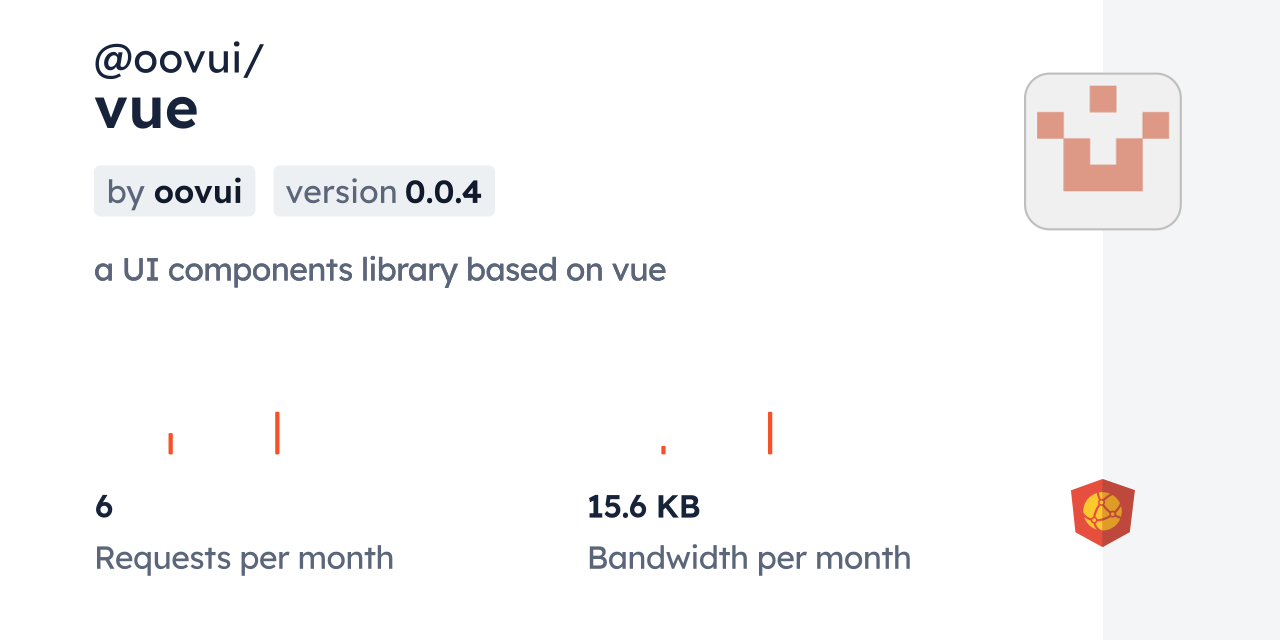 @oovui/
vue

by oovui

version 0.0.4

a UI components library based on vue

6
Requests per month

15.6 KB
Bandwidth per month