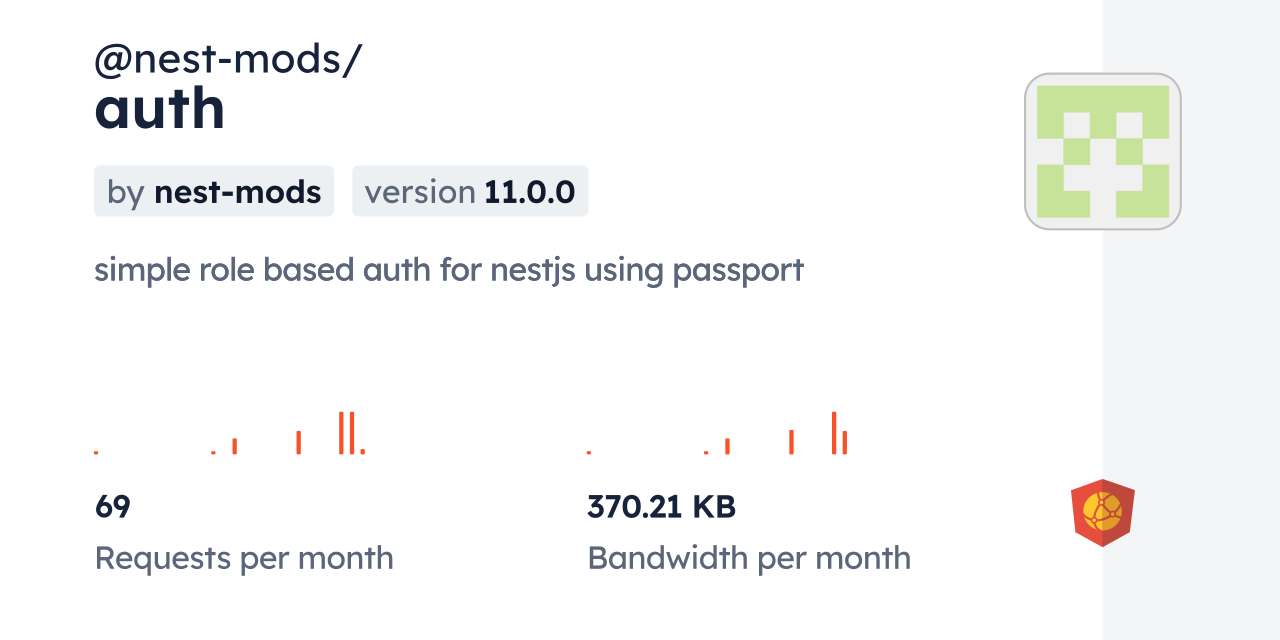 @nest-mods/
auth

by nest-mods

version 11.0.0

simple role based auth for nestjs using passport

69
Requests per month

370.21 KB
Bandwidth per month