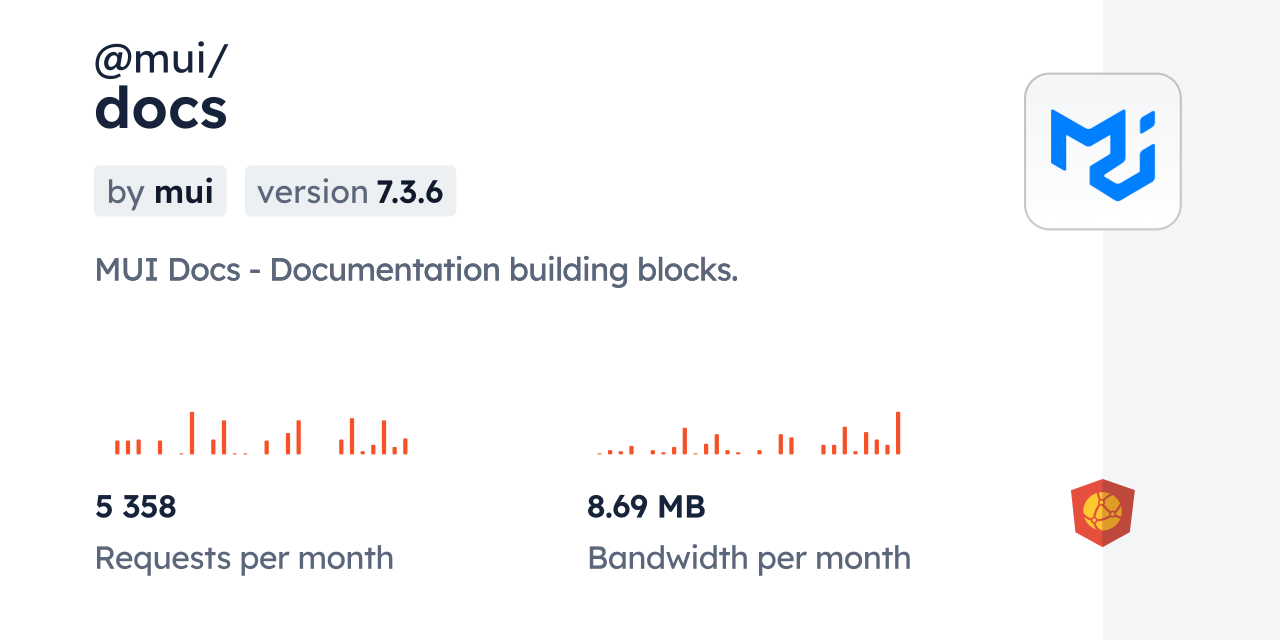 @mui/
docs

by mui version 7.3.6

MUI Docs - Documentation building blocks.

5 358
Requests per month

8.69 MB
Bandwidth per month