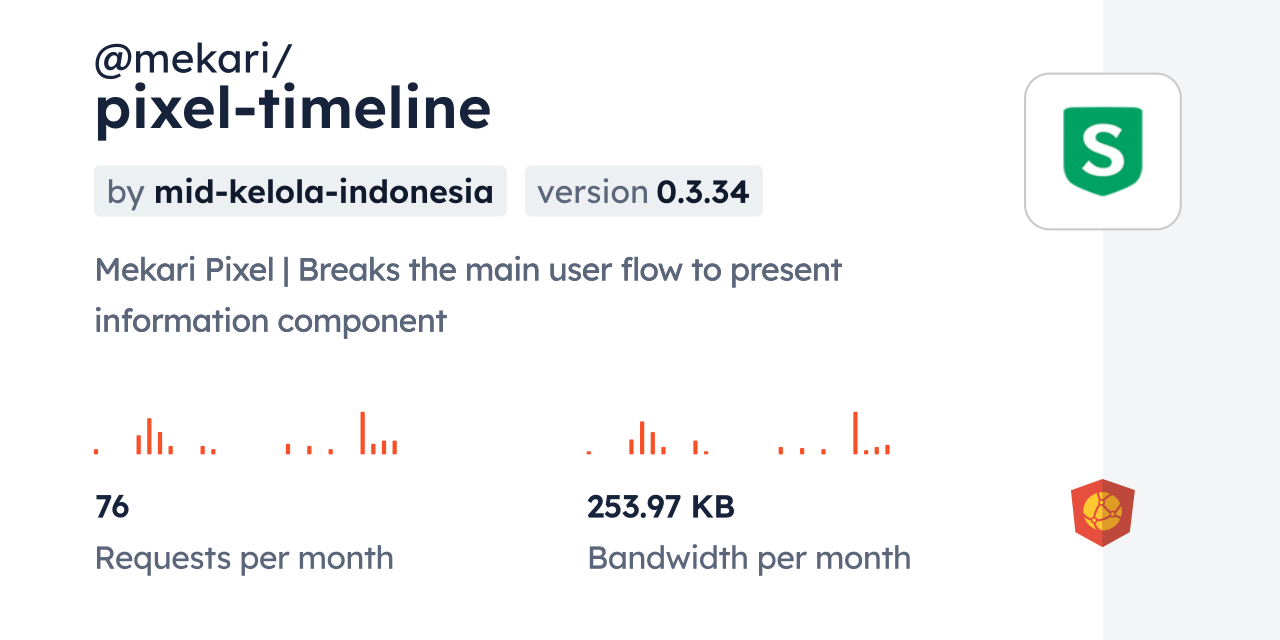 @mekari/
pixel-timeline

by mid-kelola-indonesia

version 0.3.34

S

Mekari Pixel | Breaks the main user flow to present information component

76
Requests per month

253.97 KB
Bandwidth per month