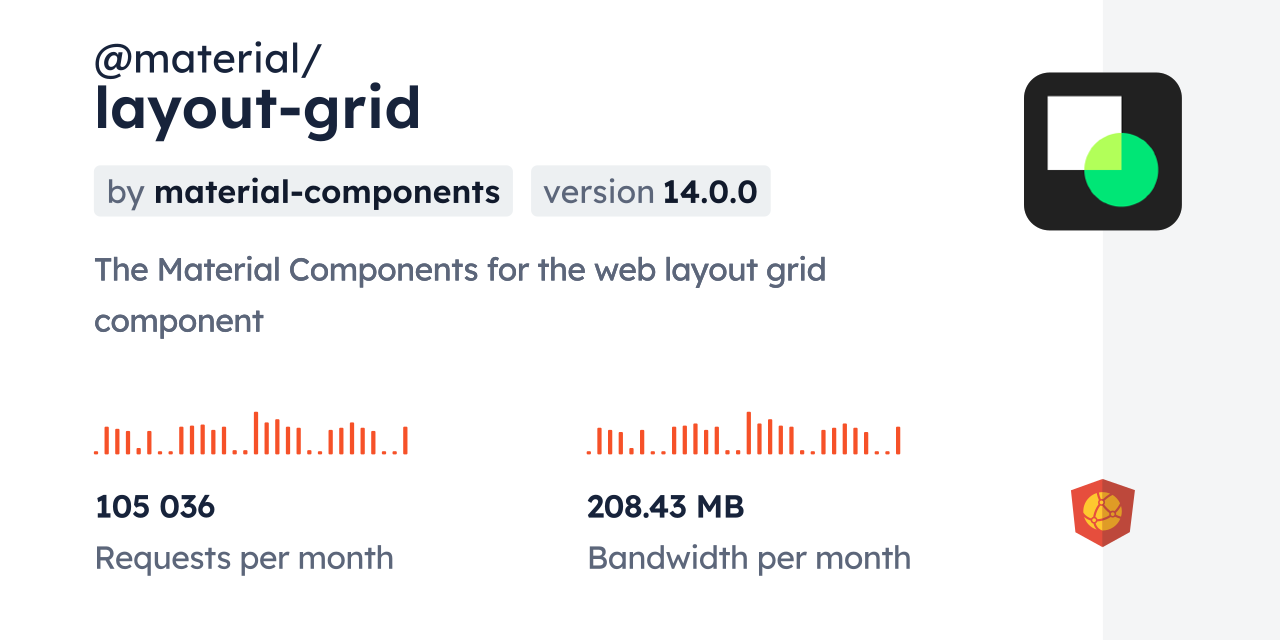 @material/
layout-grid

by material-components

version 14.0.0

The Material Components for the web layout grid component

105 036
Requests per month

208.43 MB
Bandwidth per month