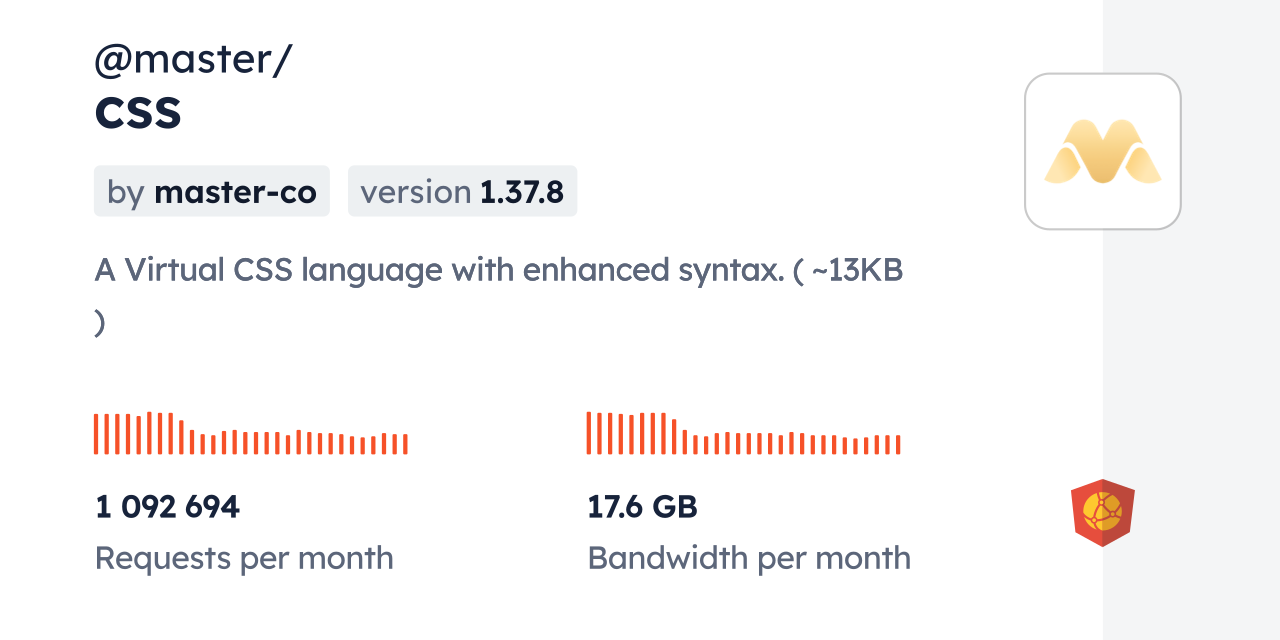 @master/
CSS

by master-co
version 1.37.8

A Virtual CSS language with enhanced syntax. ( ~13KB )

1 092 694
Requests per month

17.6 GB
Bandwidth per month