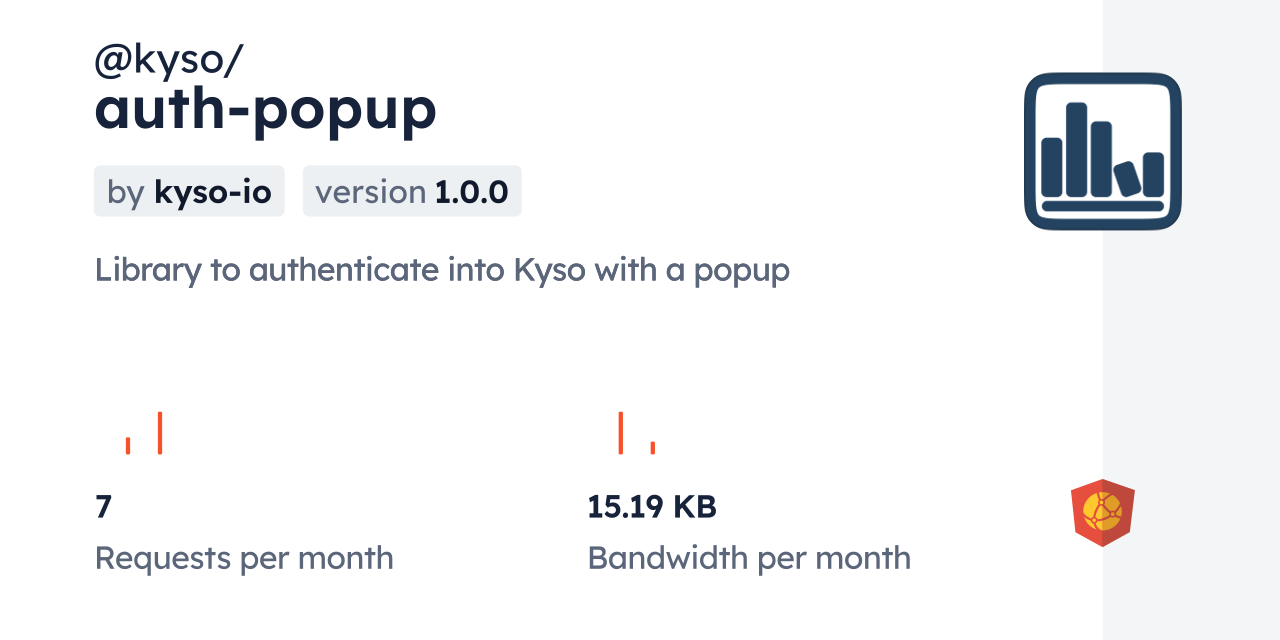 @kyso/
auth-popup

by kyso-io

version 1.0.0

Library to authenticate into Kyso with a popup

7
Requests per month

15.19 KB
Bandwidth per month