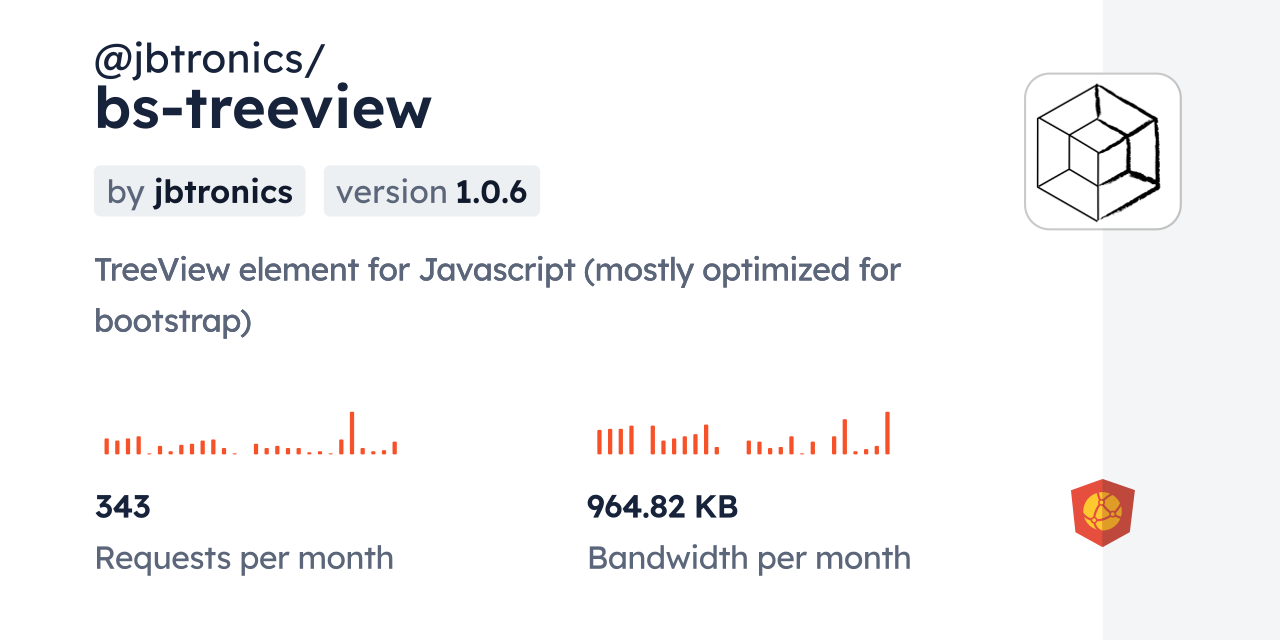 @jbtronics/
bs-treeview

by jbtronics

version 1.0.6

TreeView element for Javascript (mostly optimized for bootstrap)

343
Requests per month

964.82 KB
Bandwidth per month