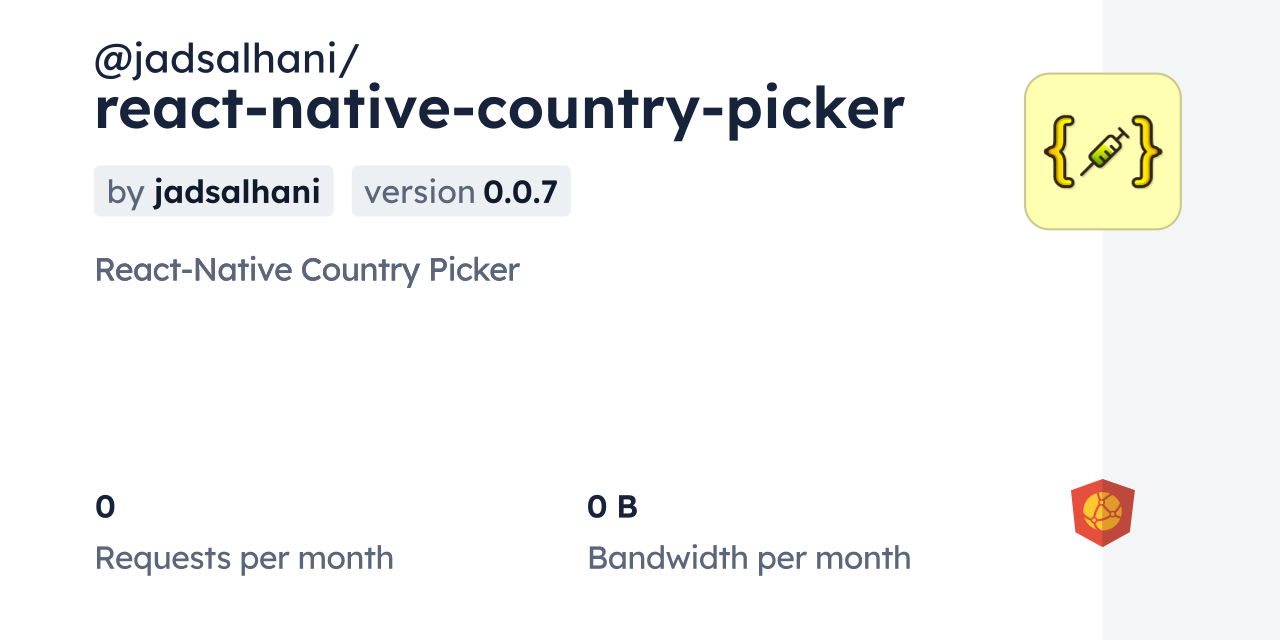 @jadsalhani/
react-native-country-picker

by jadsalhani

version 0.0.7

React-Native Country Picker

0
Requests per month

0 B
Bandwidth per month