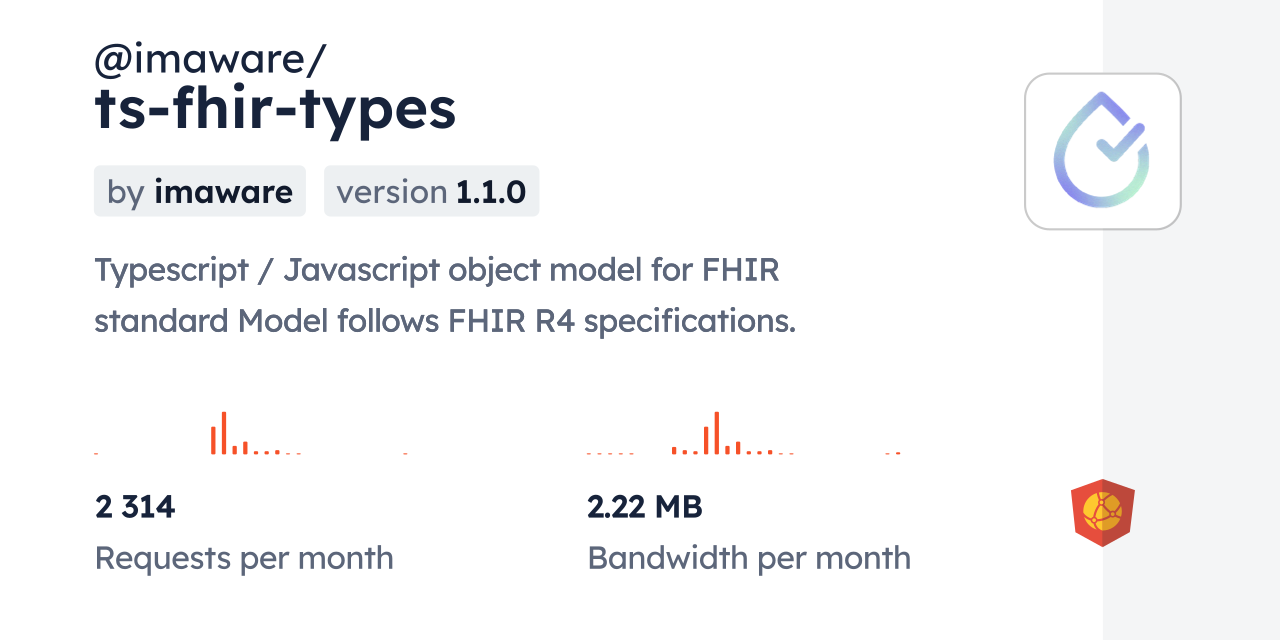 @imaware/
ts-fhir-types

by imaware

version 1.1.0

Typescript / Javascript object model for FHIR standard Model follows FHIR R4 specifications.

2 314
Requests per month

2.22 MB
Bandwidth per month