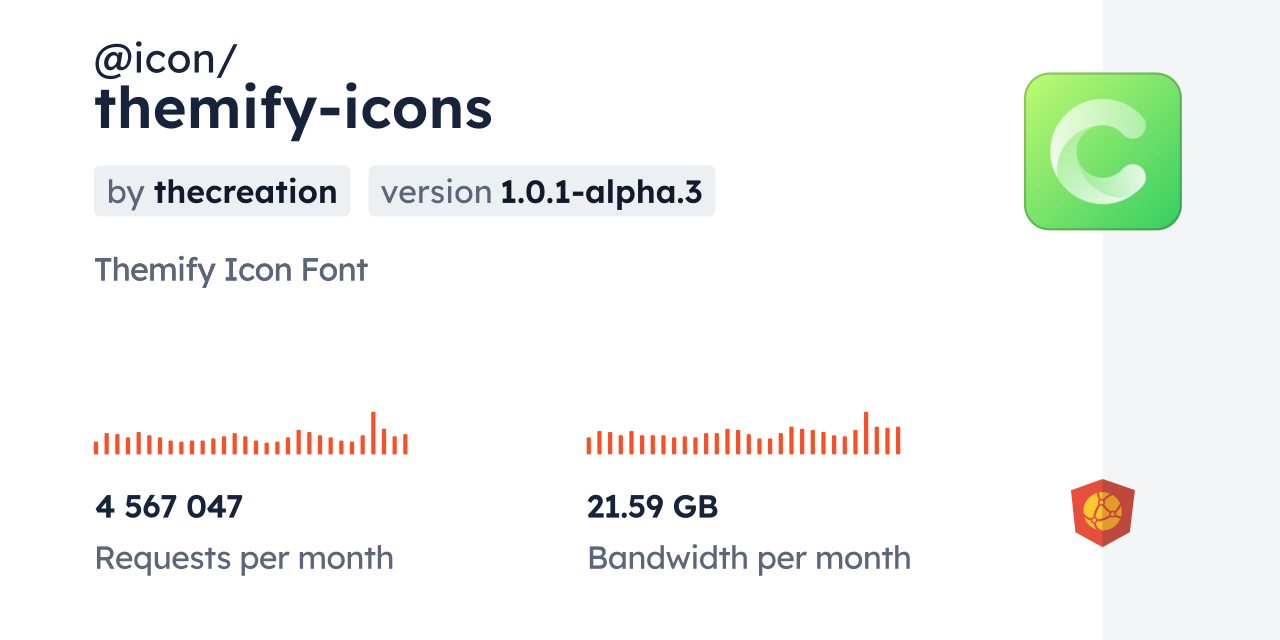 @icon/
themify-icons

by thecreation

version 1.0.1-alpha.3

Themify Icon Font

4 567 047
Requests per month

21.59 GB
Bandwidth per month