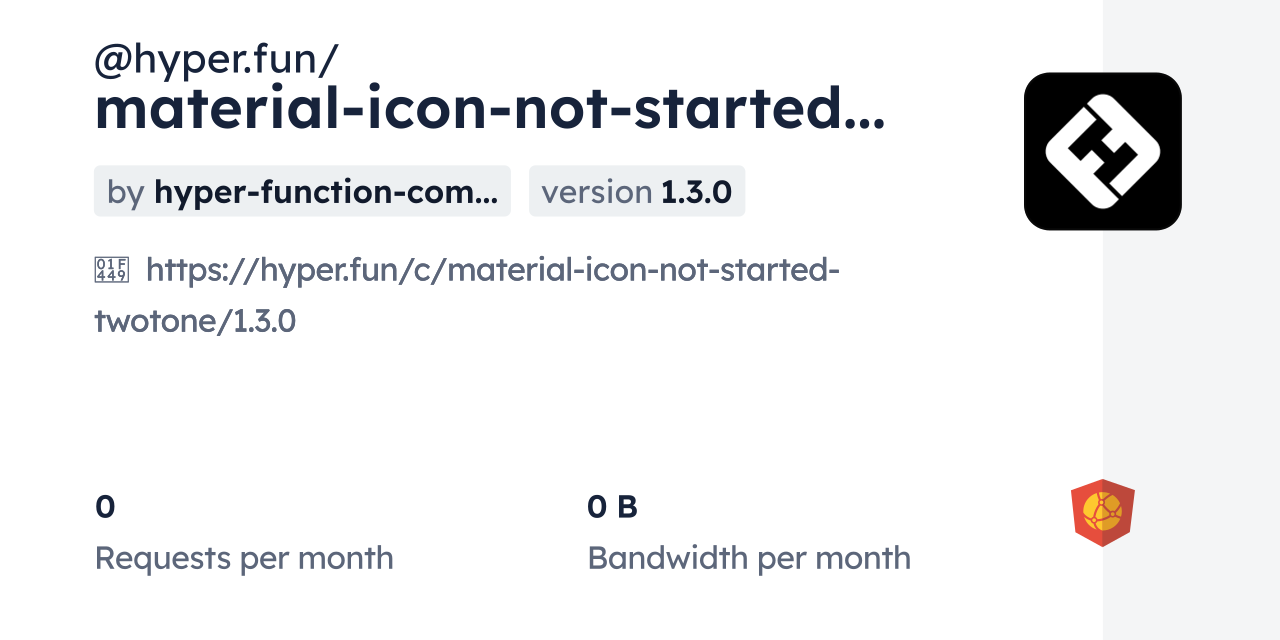 @hyper.fun/
material-icon-not-started...

by hyper-function-com...

version 1.3.0

https://hyper.fun/c/material-icon-not-started-twotone/1.3.0

0
Requests per month

0 B
Bandwidth per month