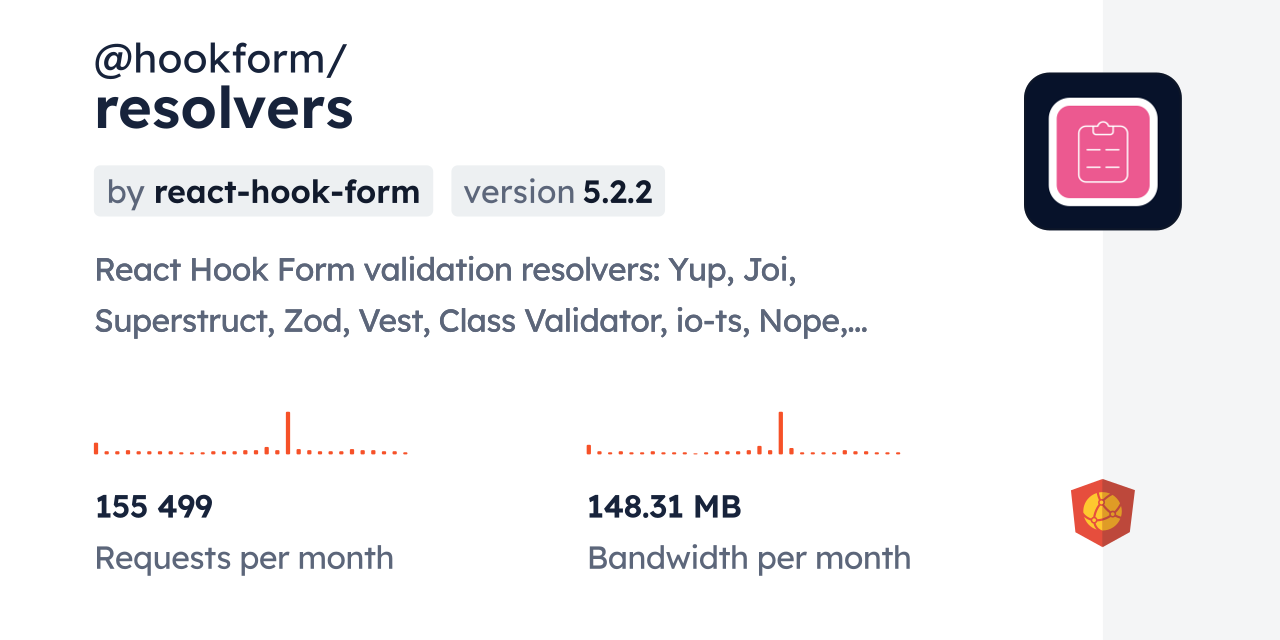 @hookform/
resolvers

by react-hook-form

version 5.2.2

React Hook Form validation resolvers: Yup, Joi, Superstruct, Zod, Vest, Class Validator, io-ts, Nope,...

155 499
Requests per month

148.31 MB
Bandwidth per month