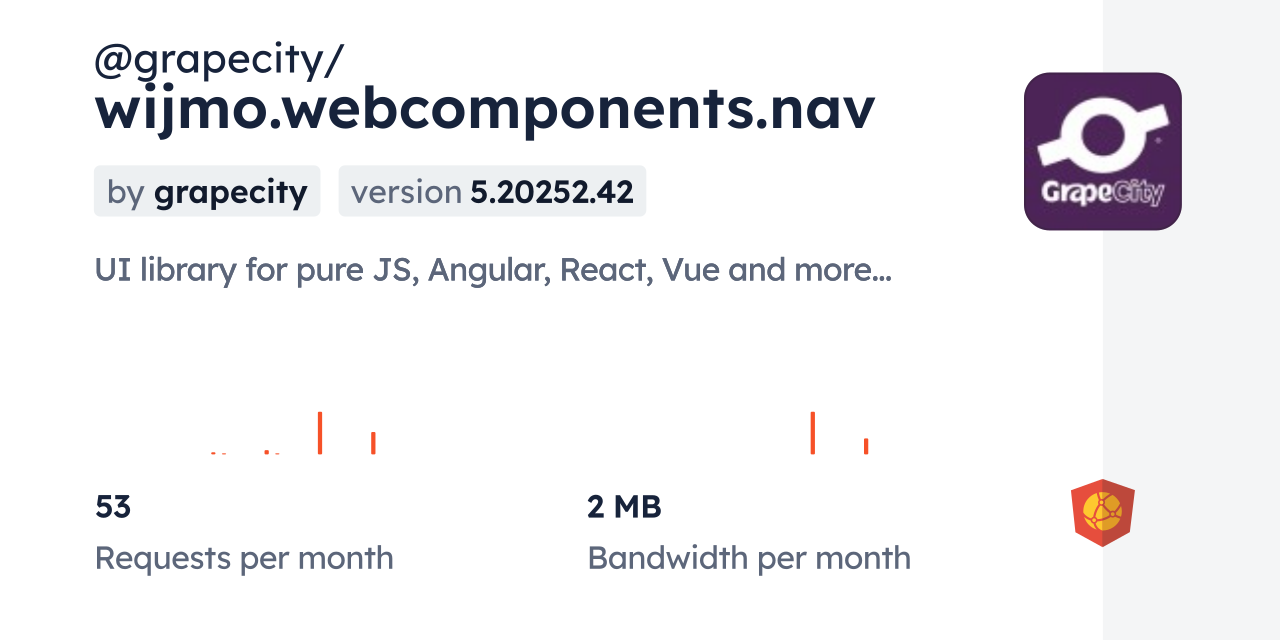 @grapecity/
wijmo.webcomponents.nav

by grapecity

version 5.20252.42

GrapeCity

UI library for pure JS, Angular, React, Vue and more...

53
Requests per month

2 MB
Bandwidth per month