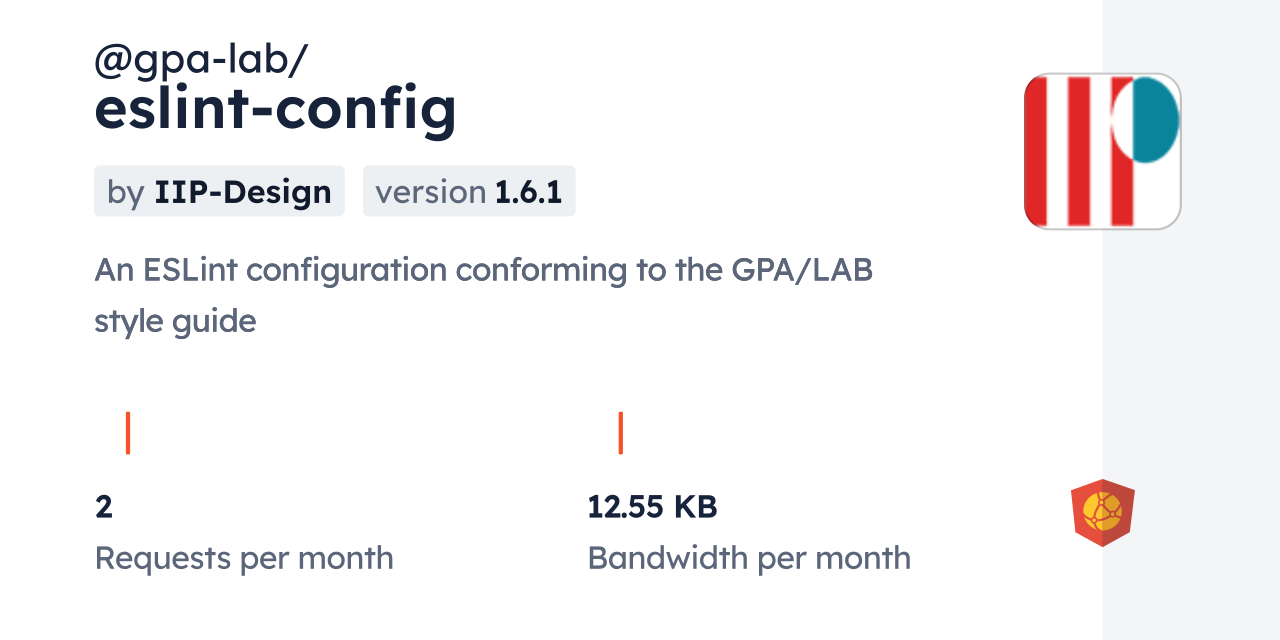 @gpa-lab/
eslint-config

by IIP-Design

version 1.6.1

An ESLint configuration conforming to the GPA/LAB style guide

2
Requests per month

12.55 KB
Bandwidth per month