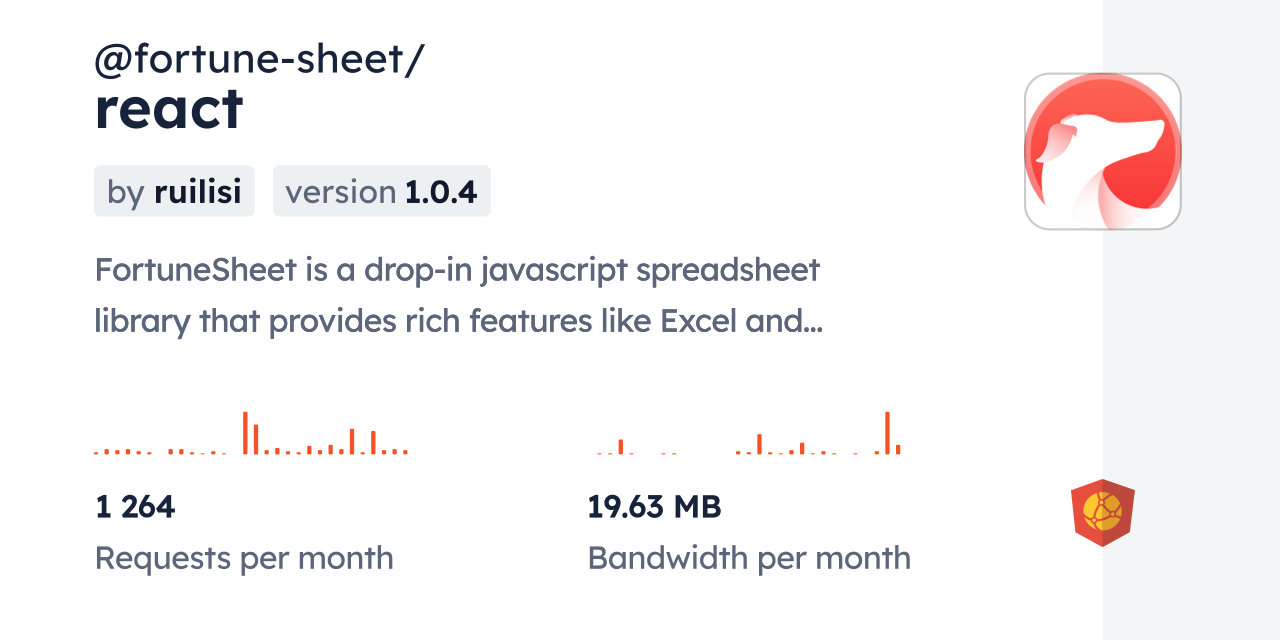 @fortune-sheet/
react

by ruilisi

version 1.0.4

FortuneSheet is a drop-in javascript spreadsheet library that provides rich features like Excel and...

1 264
Requests per month

19.63 MB
Bandwidth per month