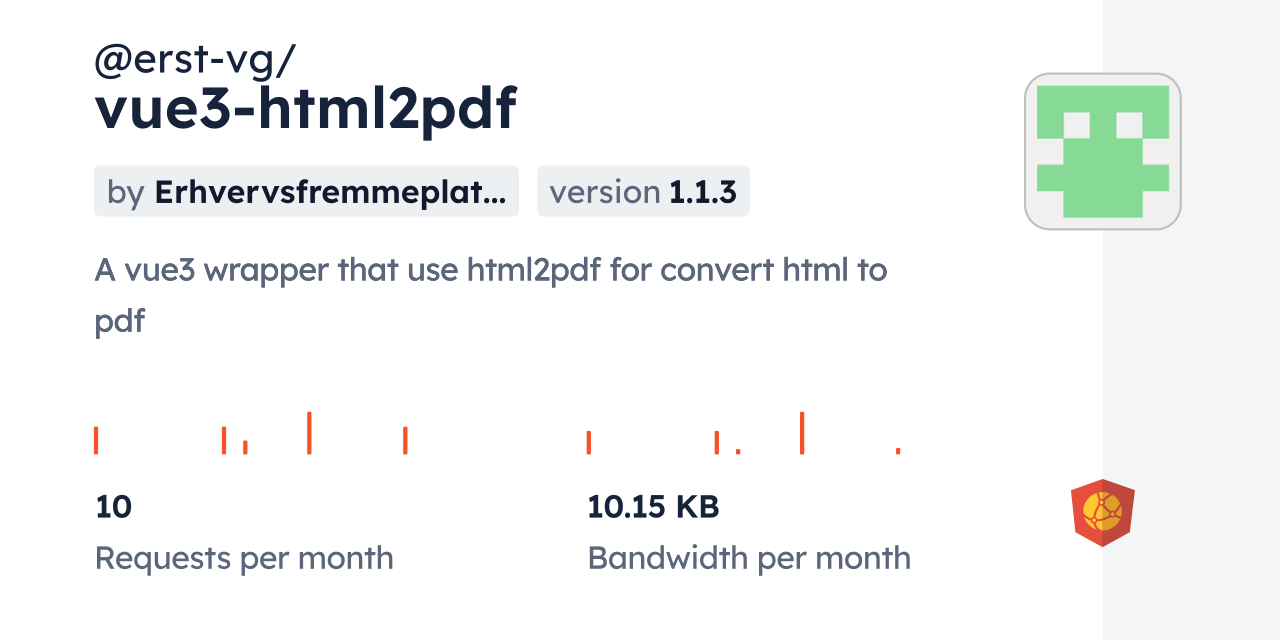 @erst-vg/
vue3-html2pdf

by Erhvervsfremmeplat...

version 1.1.3

A vue3 wrapper that use html2pdf for convert html to pdf

10
Requests per month

10.15 KB
Bandwidth per month