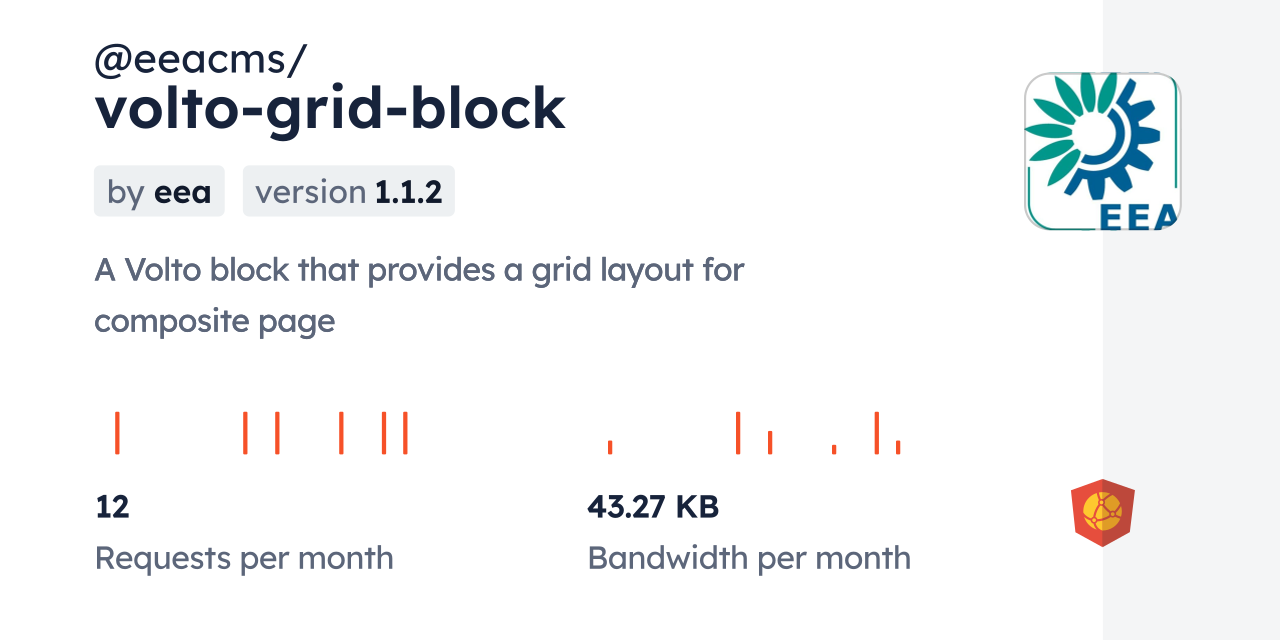 @eeacms/
volto-grid-block

by eea

version 1.1.2

A Volto block that provides a grid layout for composite page

12
Requests per month

43.27 KB
Bandwidth per month

EEA