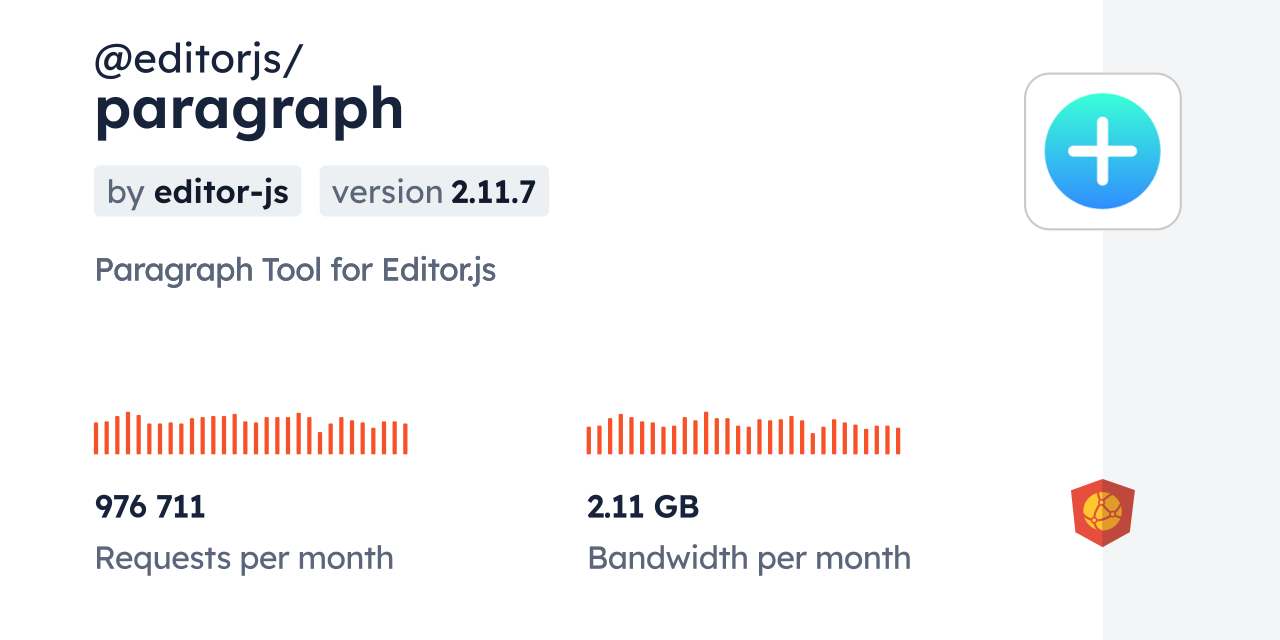 @editorjs/
paragraph

by editor-js

version 2.11.7

Paragraph Tool for Editor.js

976 711
Requests per month

2.11 GB
Bandwidth per month