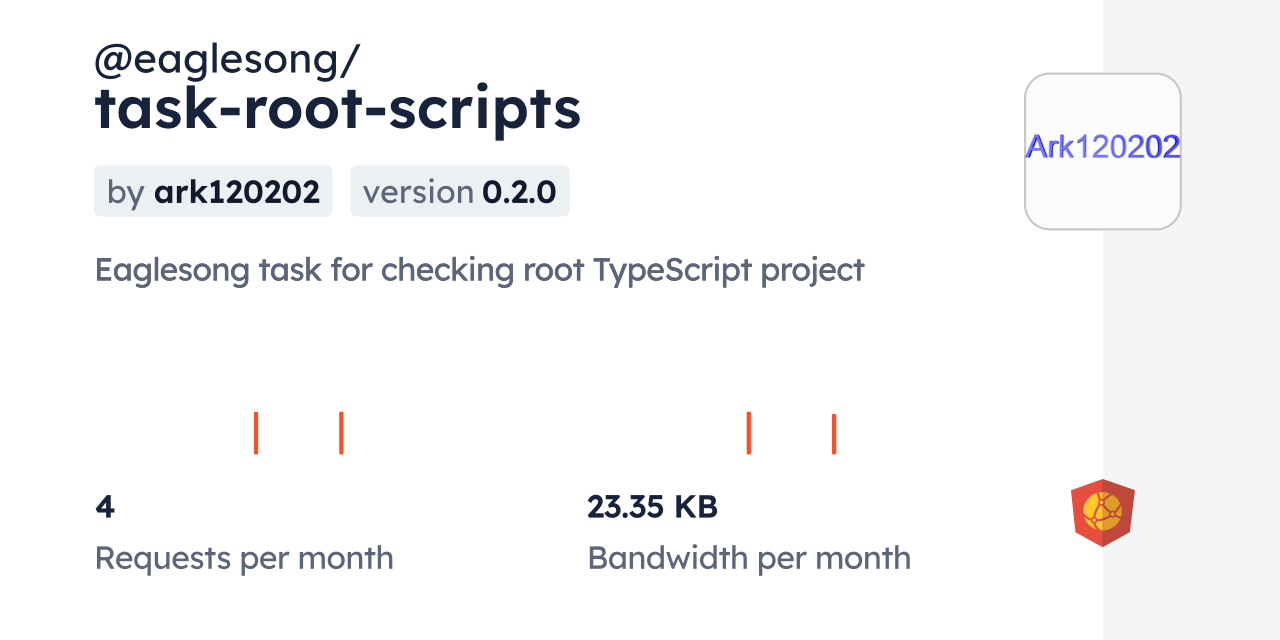 @eaglesong/
task-root-scripts

by ark120202

version 0.2.0

Ark120202

Eaglesong task for checking root TypeScript project

4

Requests per month

23.35 KB

Bandwidth per month