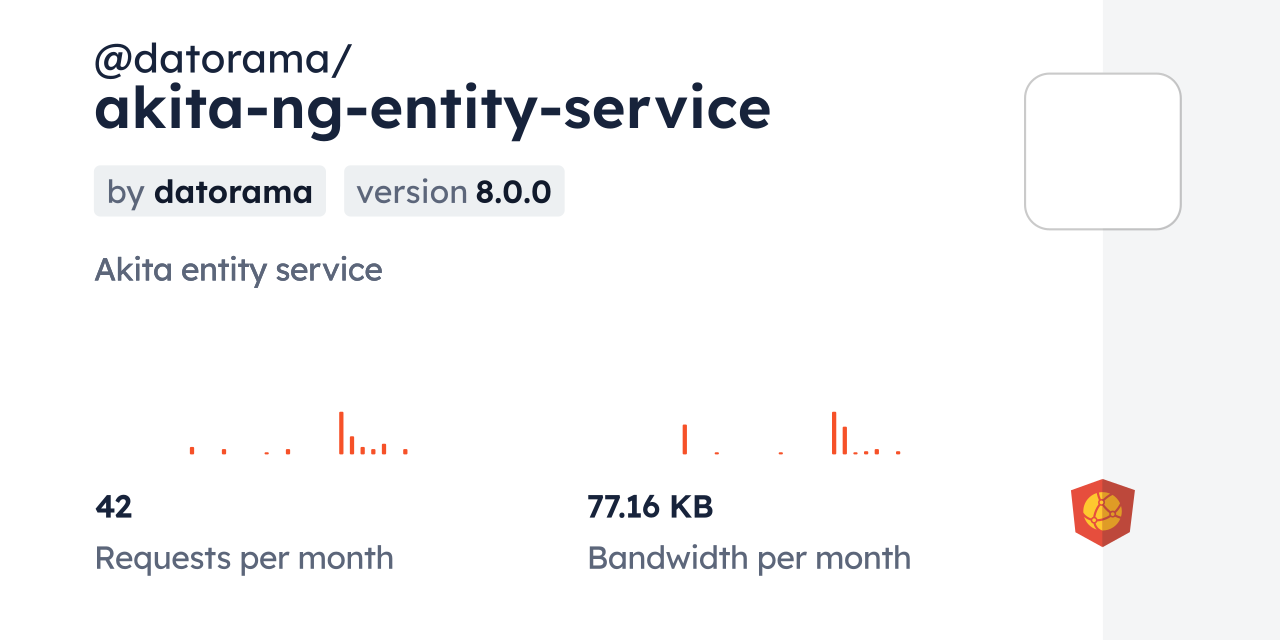 @datorama/
akita-ng-entity-service

by datorama version 8.0.0

Akita entity service

42
Requests per month

77.16 KB
Bandwidth per month