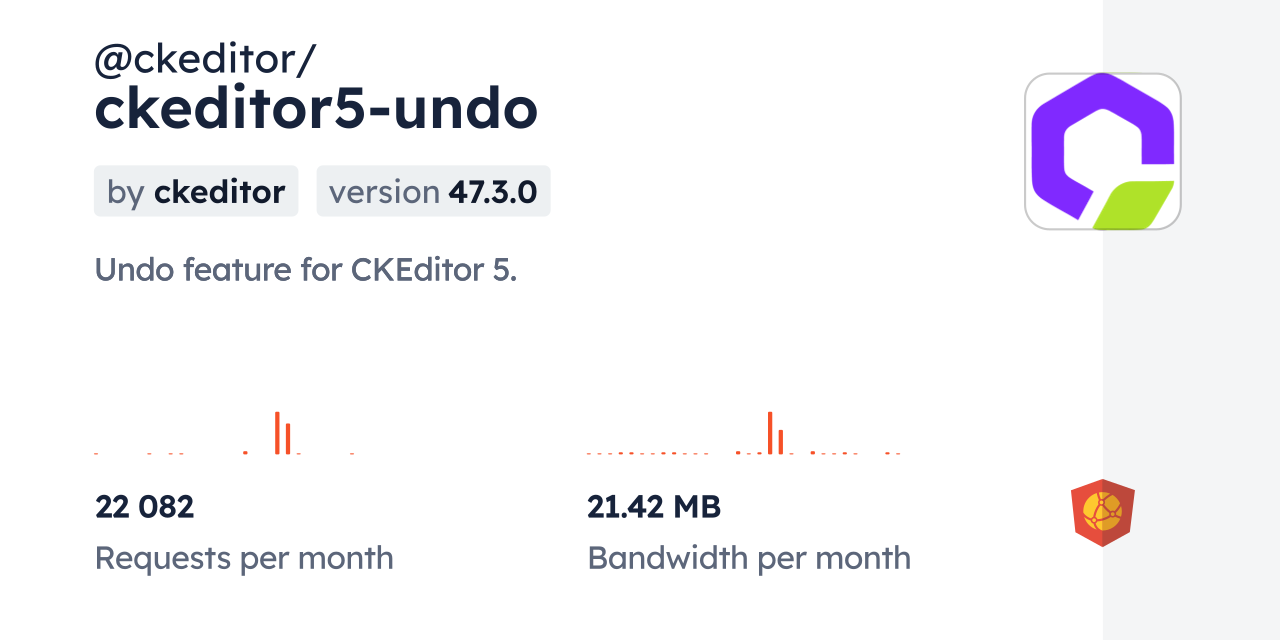 @ckeditor/
ckeditor5-undo

by ckeditor

version 47.3.0

Undo feature for CKEditor 5.

22 082
Requests per month

21.42 MB
Bandwidth per month