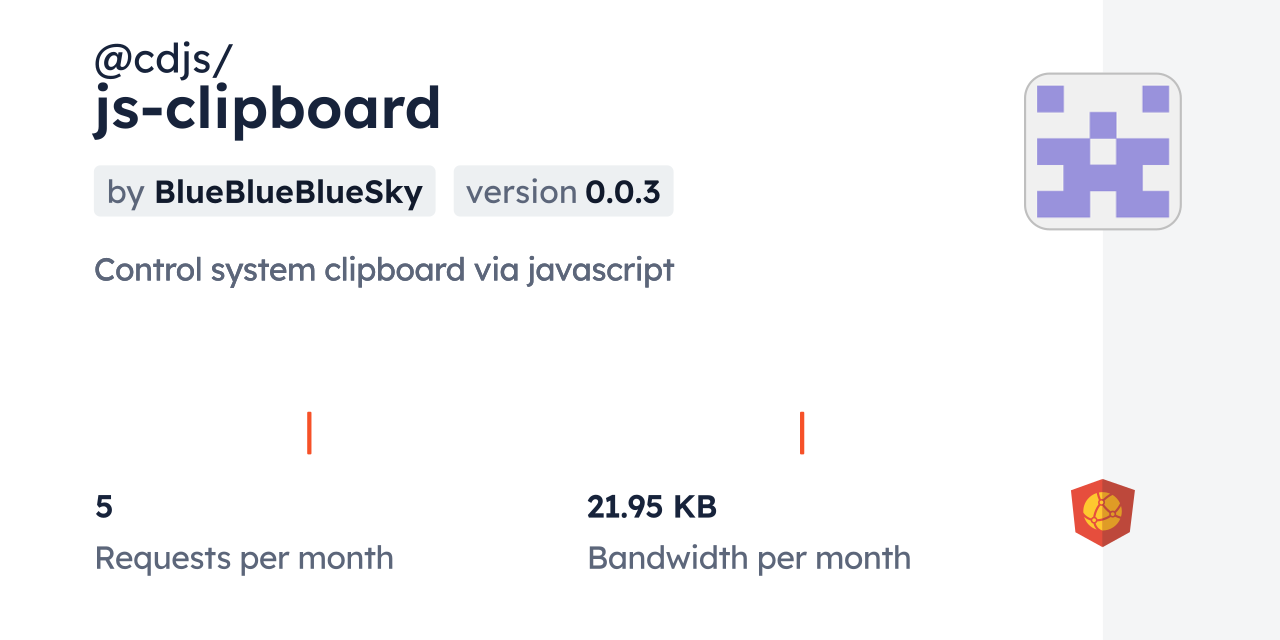 @cdjs/
js-clipboard

by BlueBlueBlueSky

version 0.0.3

Control system clipboard via javascript

5
Requests per month

21.95 KB
Bandwidth per month