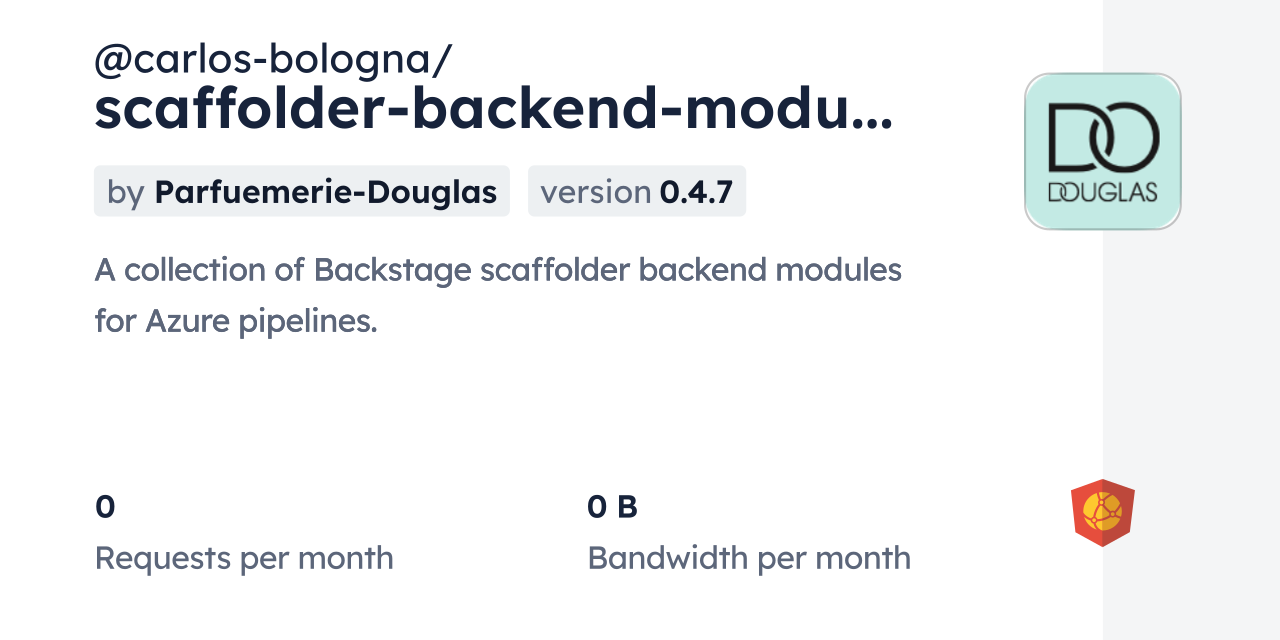 @carlos-bologna/
scaffolder-backend-modu...

by Parfuemerie-Douglas

version 0.4.7

DOUGLAS

A collection of Backstage scaffolder backend modules for Azure pipelines.

0
Requests per month

0 B
Bandwidth per month