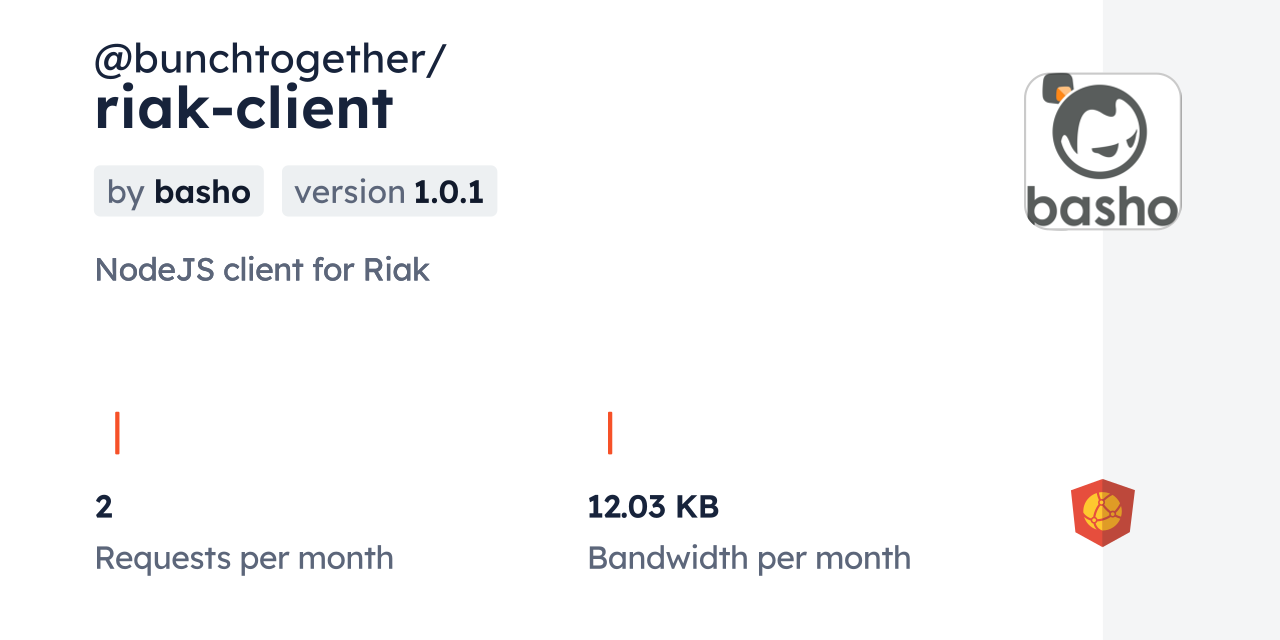 @bunchtogether/
riak-client

by basho

version 1.0.1

NodeJS client for Riak

basho

2
Requests per month

12.03 KB
Bandwidth per month