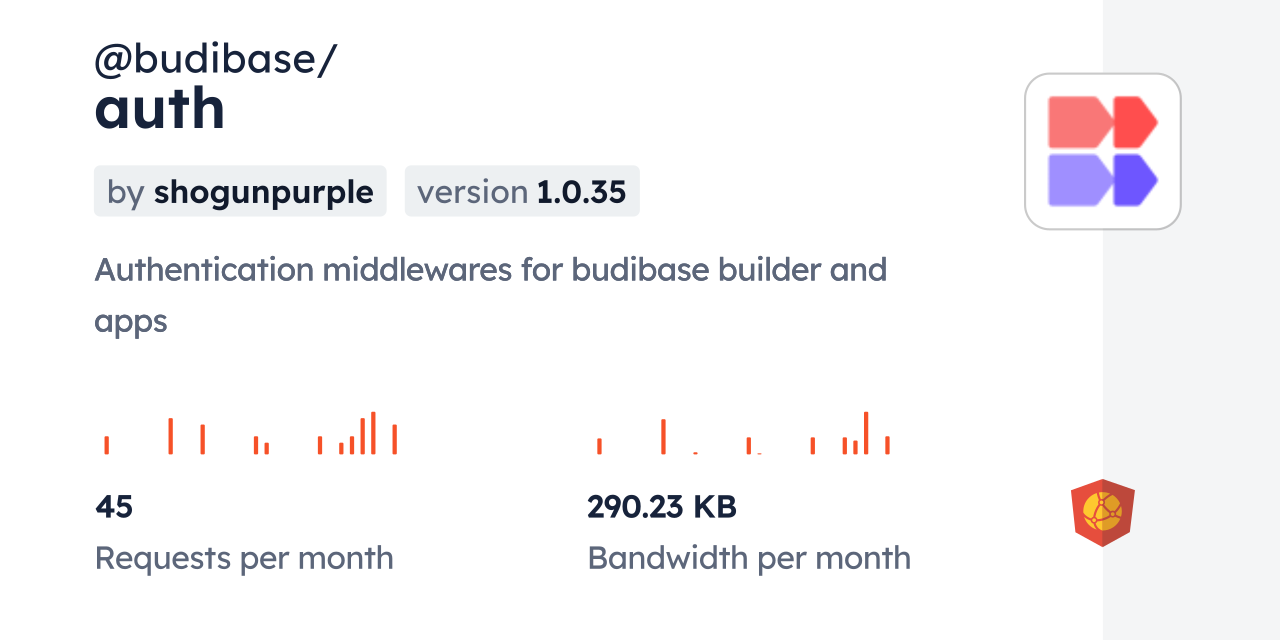 @budibase/
auth

by shogunpurple

version 1.0.35

Authentication middlewares for budibase builder and apps

45
Requests per month

290.23 KB
Bandwidth per month