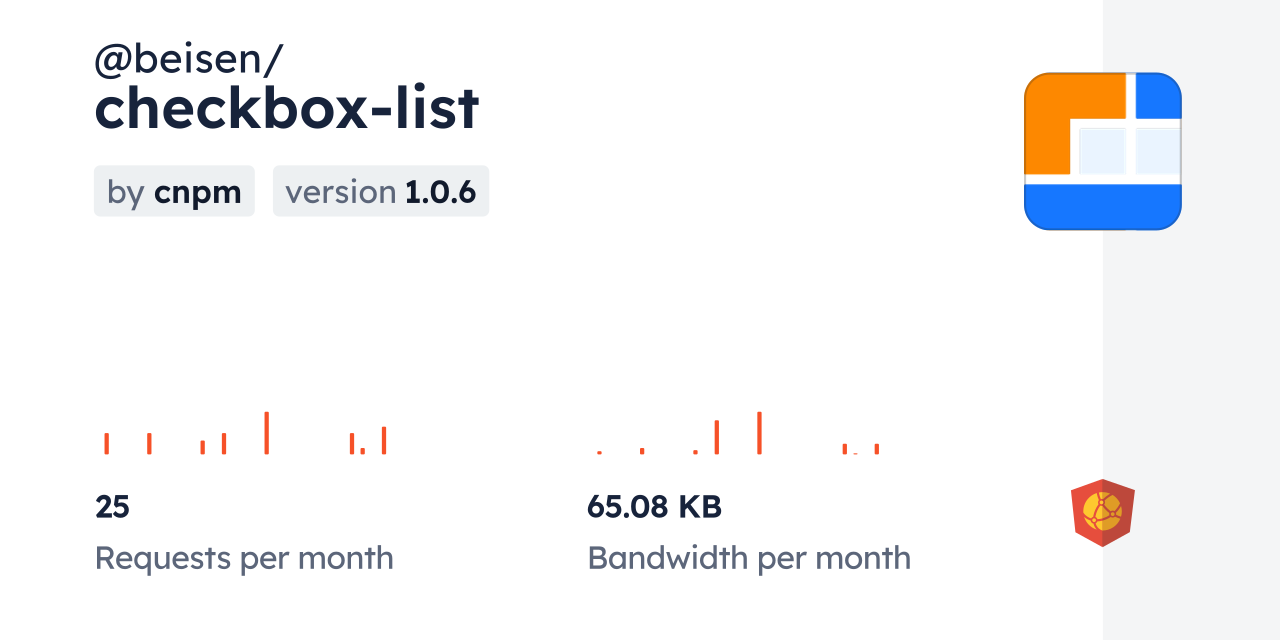 @beisen/
checkbox-list

by cnpm

version 1.0.6

25
Requests per month

65.08 KB
Bandwidth per month