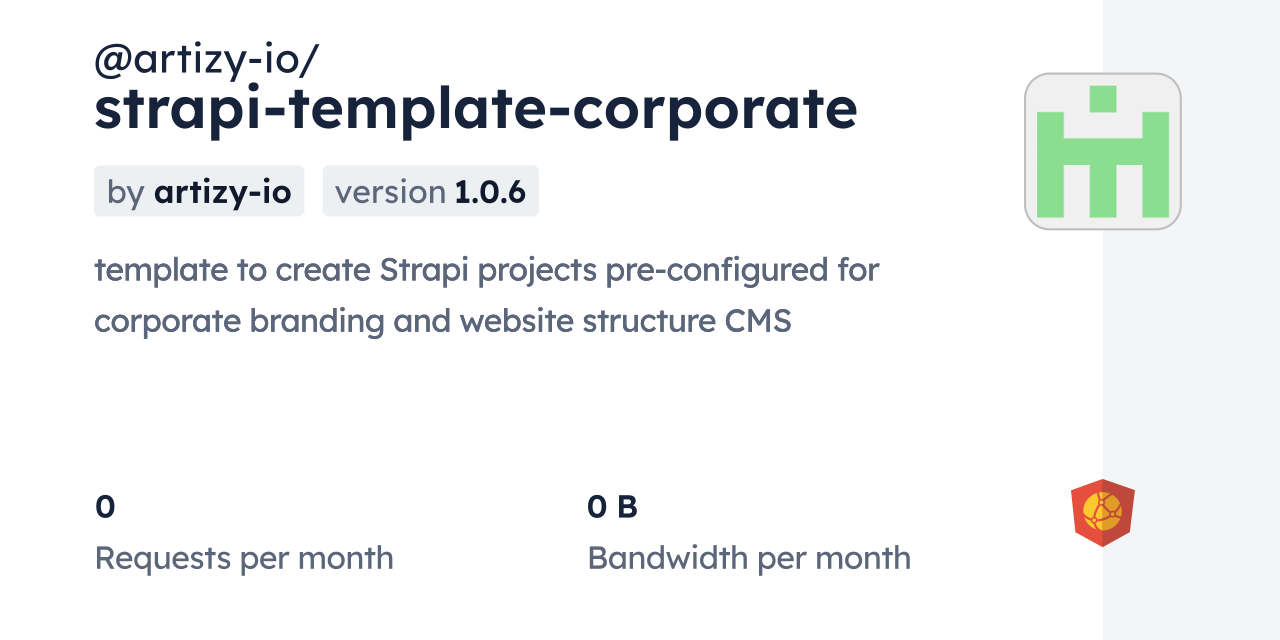 @artizy-io/
strapi-template-corporate

by artizy-io  version 1.0.6

template to create Strapi projects pre-configured for corporate branding and website structure CMS

0
Requests per month

0 B
Bandwidth per month