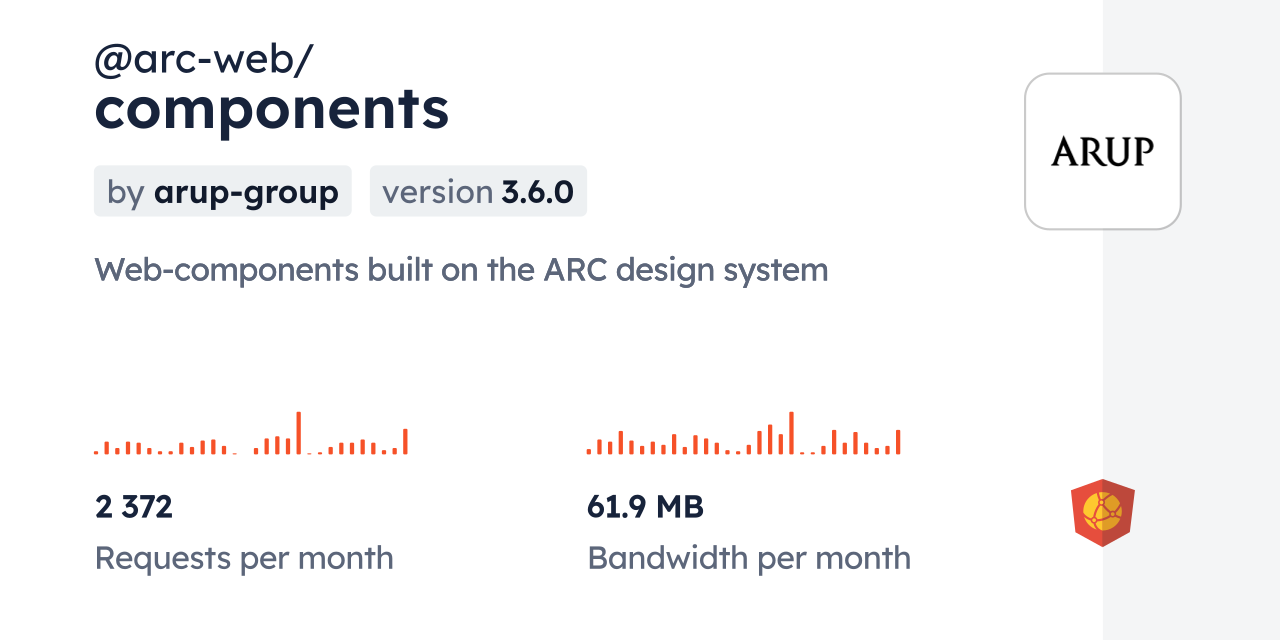 @arc-web/
components

by arup-group

version 3.6.0

ARUP

Web-components built on the ARC design system

2 372
Requests per month

61.9 MB
Bandwidth per month