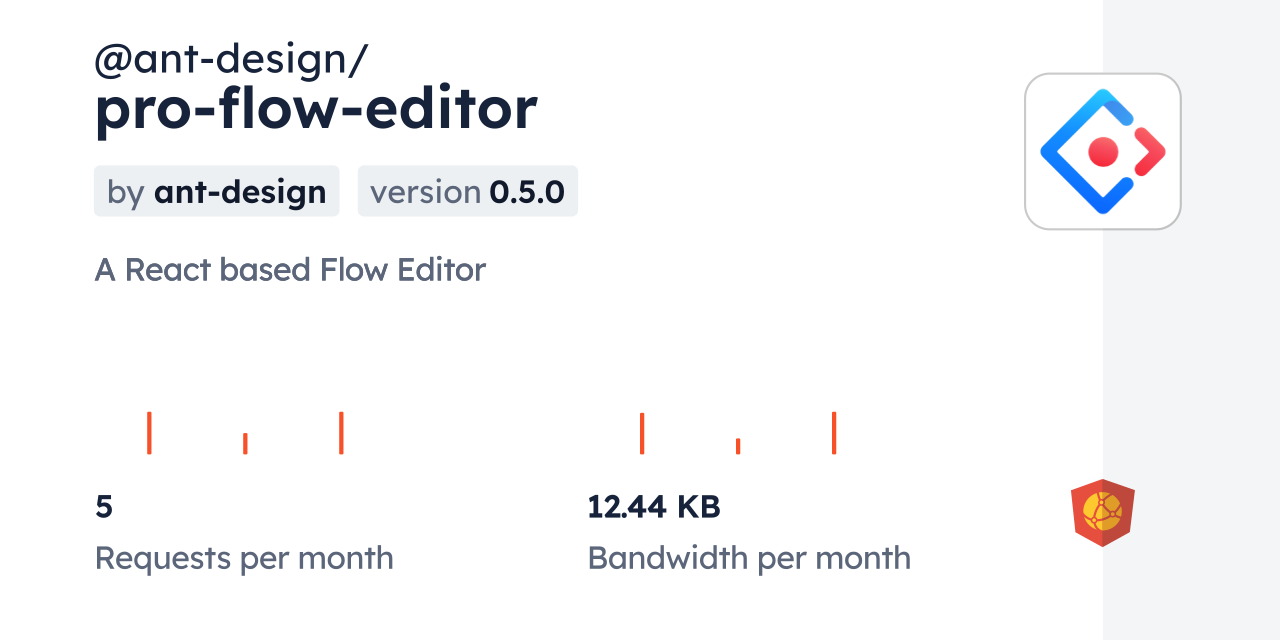 @ant-design/
pro-flow-editor

by ant-design

version 0.5.0

A React based Flow Editor

5
Requests per month

12.44 KB
Bandwidth per month