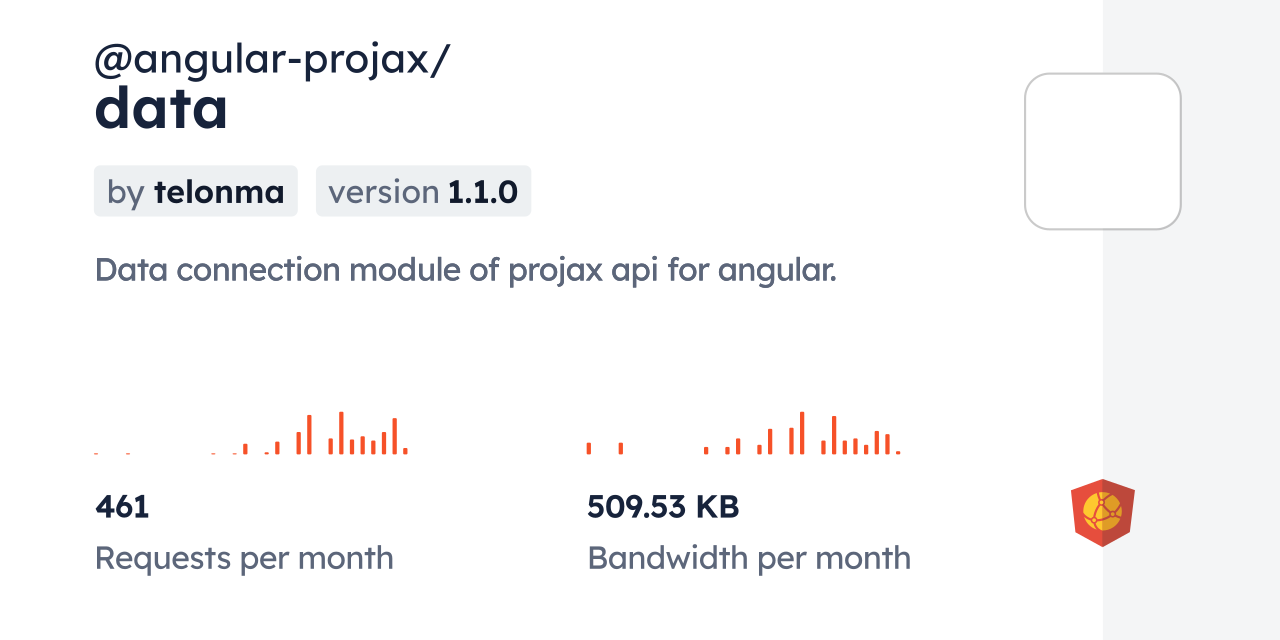 @angular-projax/
data

by telonma

version 1.1.0

Data connection module of projax api for angular.

461

Requests per month

509.53 KB

Bandwidth per month