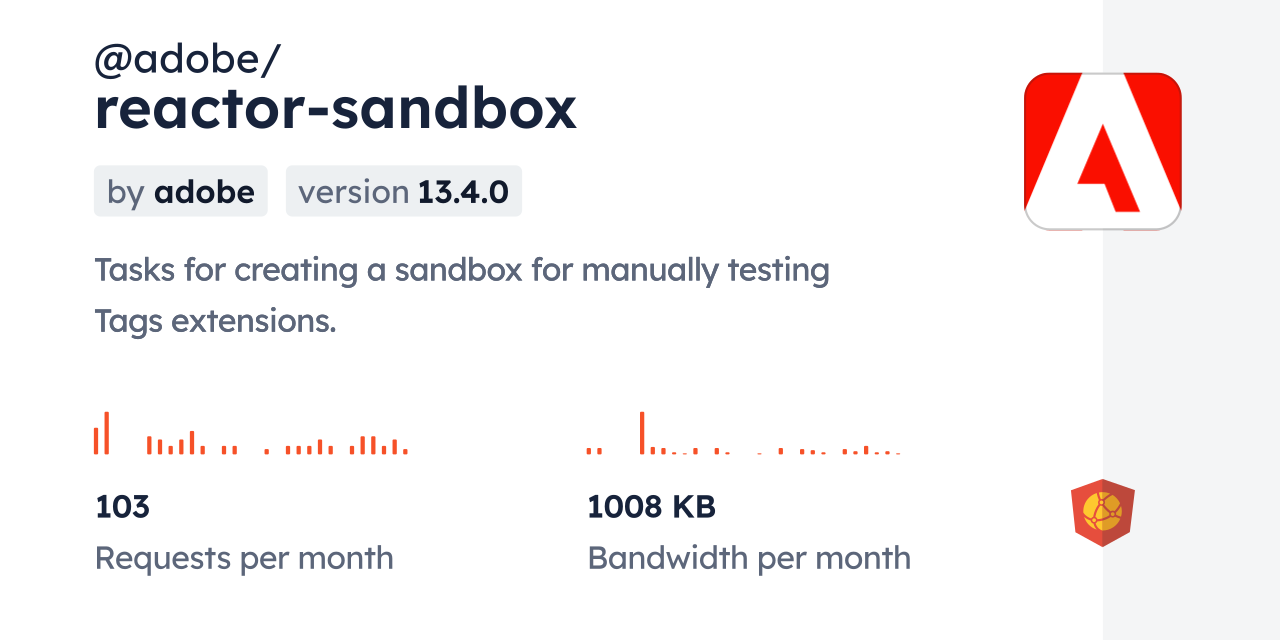 @adobe/
reactor-sandbox

by adobe version 13.4.0

Tasks for creating a sandbox for manually testing Tags extensions.

103
Requests per month

1008 KB
Bandwidth per month