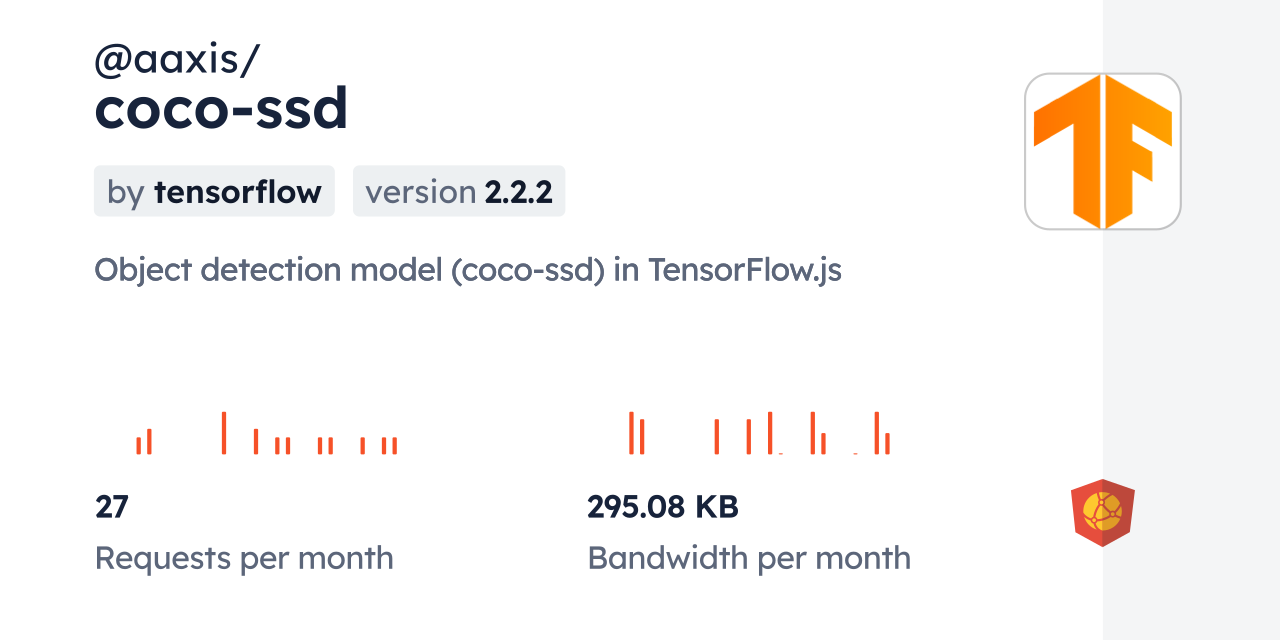 @aaxis/
coco-ssd

by tensorflow

version 2.2.2

Object detection model (coco-ssd) in TensorFlow.js

27
Requests per month

295.08 KB
Bandwidth per month