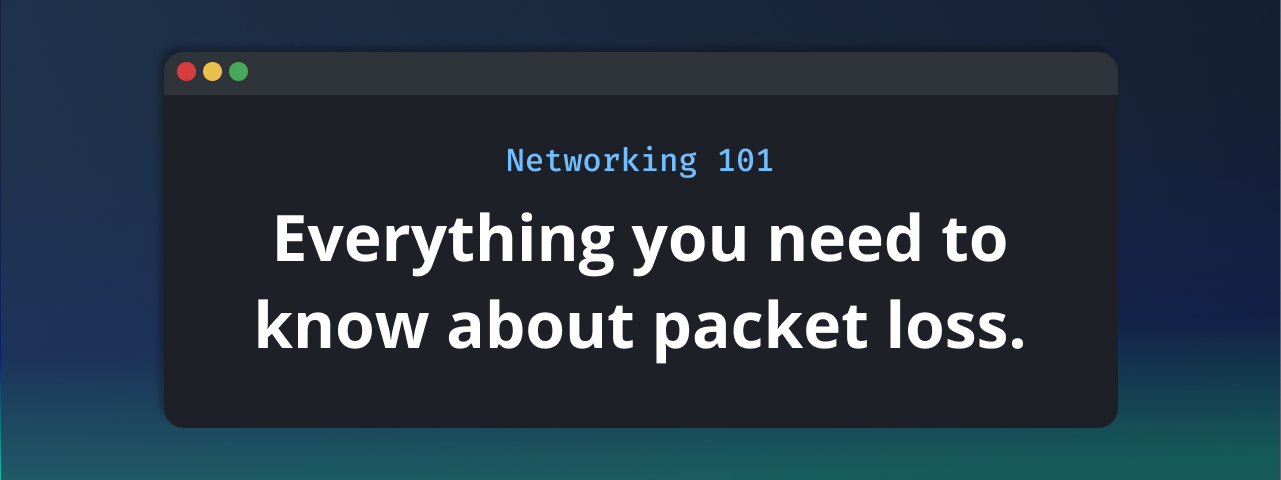 Networking 101

Everything you need to know about packet loss.