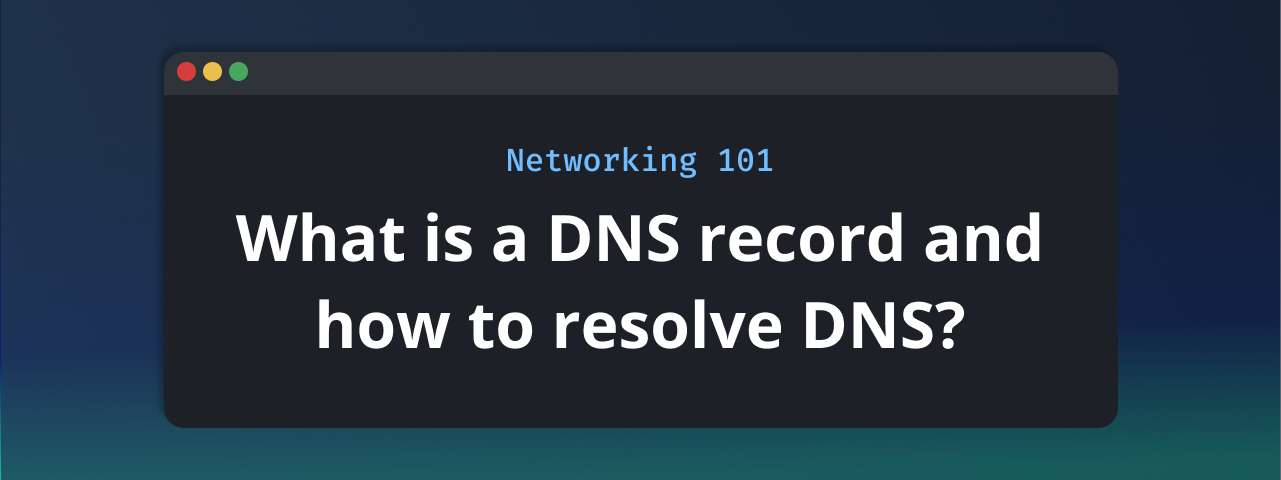 Networking 101

What is a DNS record and how to resolve DNS?